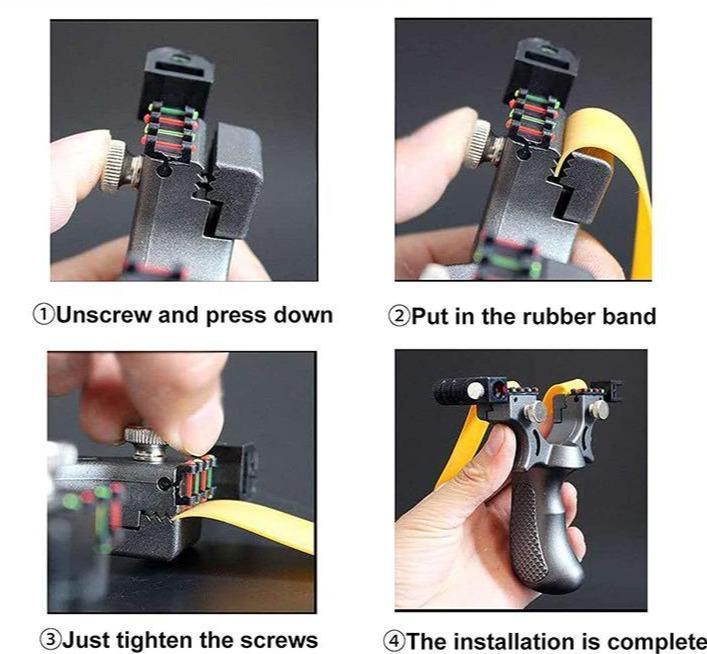 ①Unscrew and press down

②Put in the rubber band

③Just tighten the screws

④The installation is complete