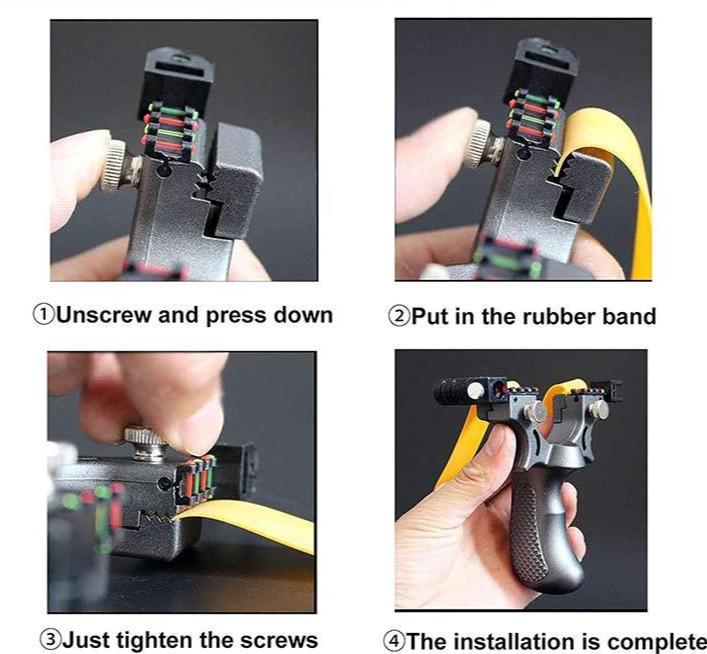 ①Unscrew and press down

②Put in the rubber band

③Just tighten the screws

④The installation is complete