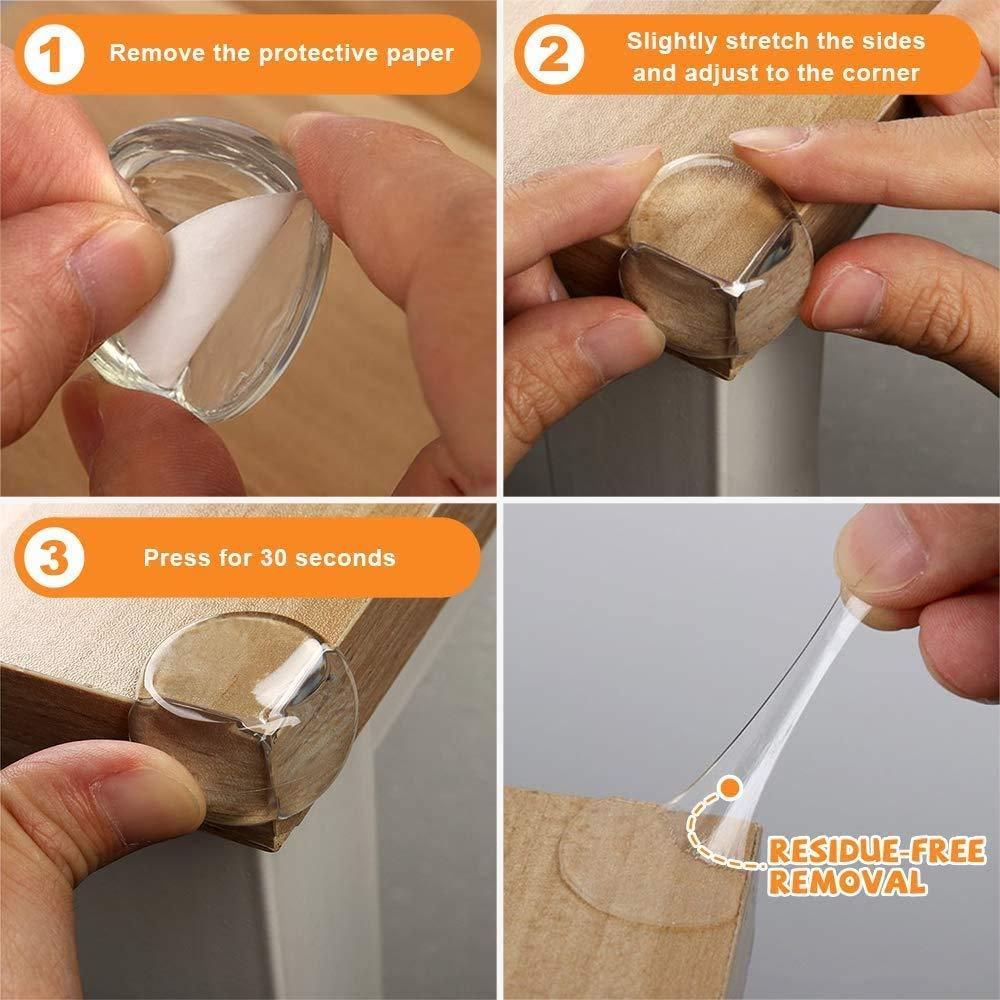 1 Remove the protective paper

2 Slightly stretch the sides and adjust to the corner

3 Press for 30 seconds

RESIDUE-FREE REMOVAL