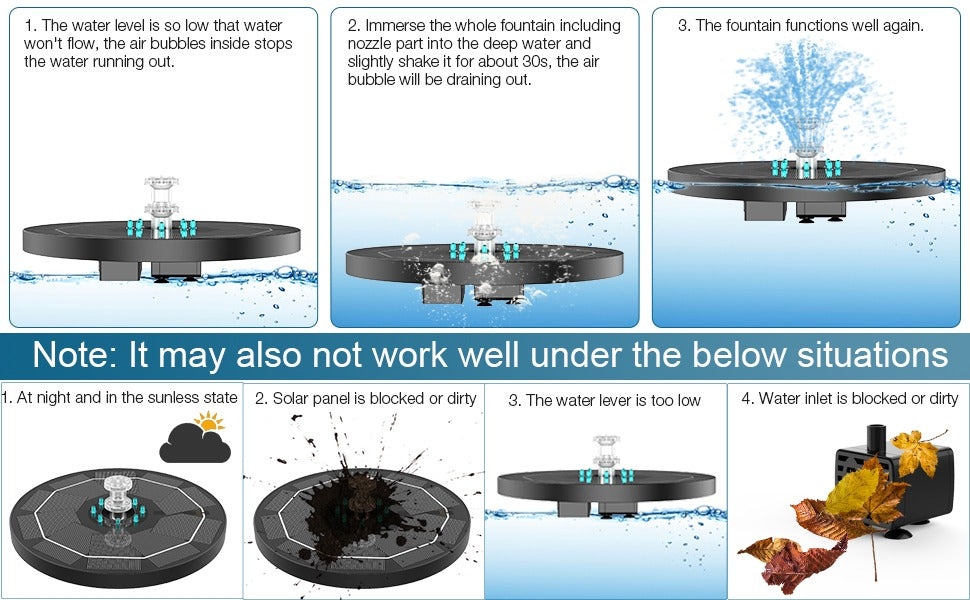 1. The water level is so low that water won't flow, the air bubbles inside stops the water running out.

2. Immerse the whole fountain including nozzle part into the deep water and slightly shake it for about 30s, the air bubble will be draining out.

3. The fountain functions well again.

Note: It may also not work well under the below situations

1. At night and in the sunless state

2. Solar panel is blocked or dirty

3. The water lever is too low

4. Water inlet is blocked or dirty