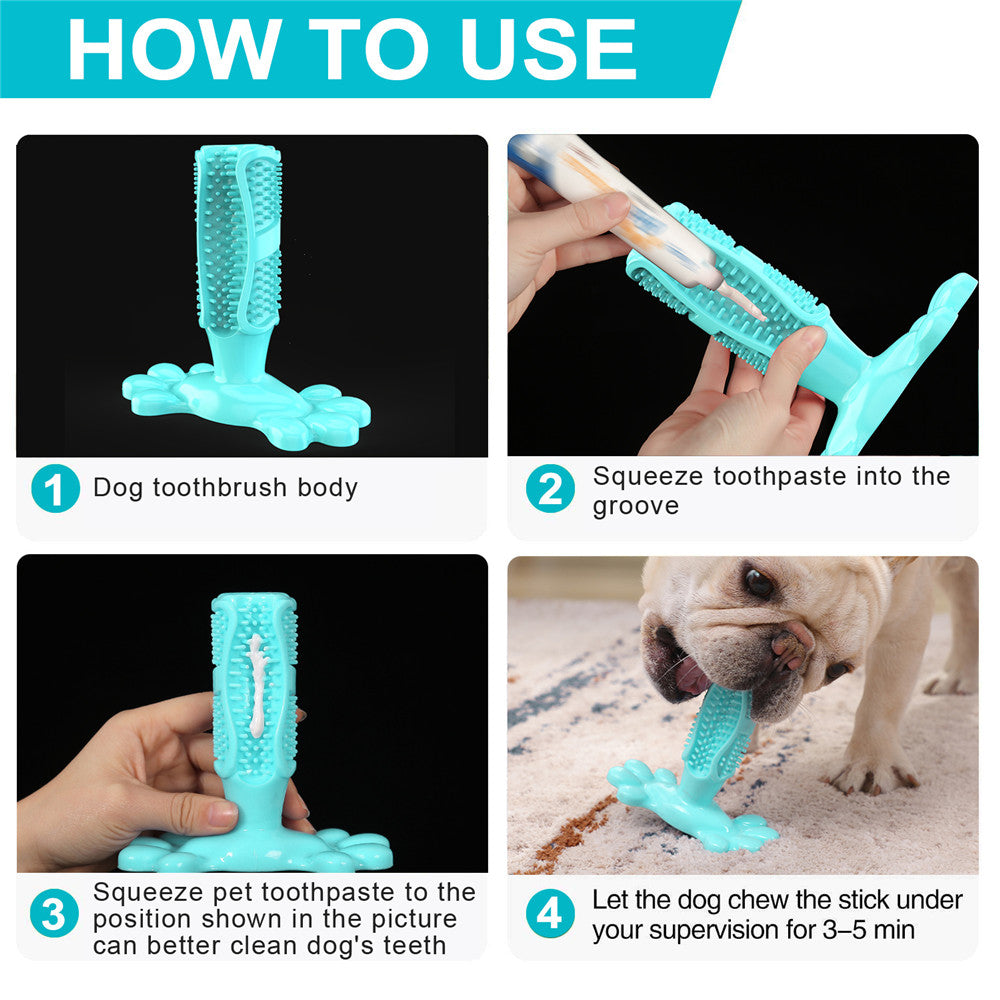 HOW TO USE

1 Dog toothbrush body

2 Squeeze toothpaste into the groove

3 Squeeze pet toothpaste to the position shown in the picture can better clean dog's teeth

4 Let the dog chew the stick under your supervision for 3–5 min