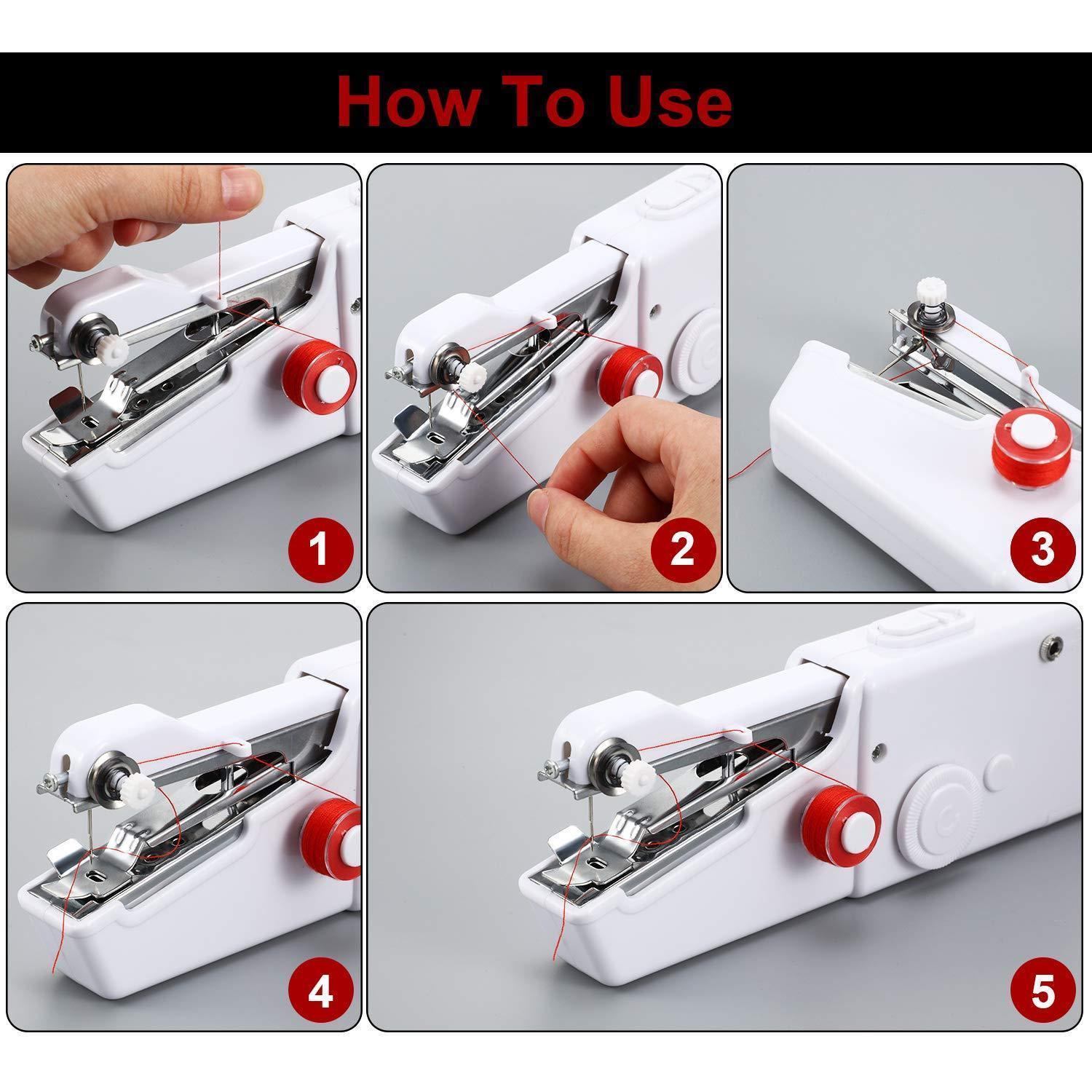 How To Use

1

2

3

4

5