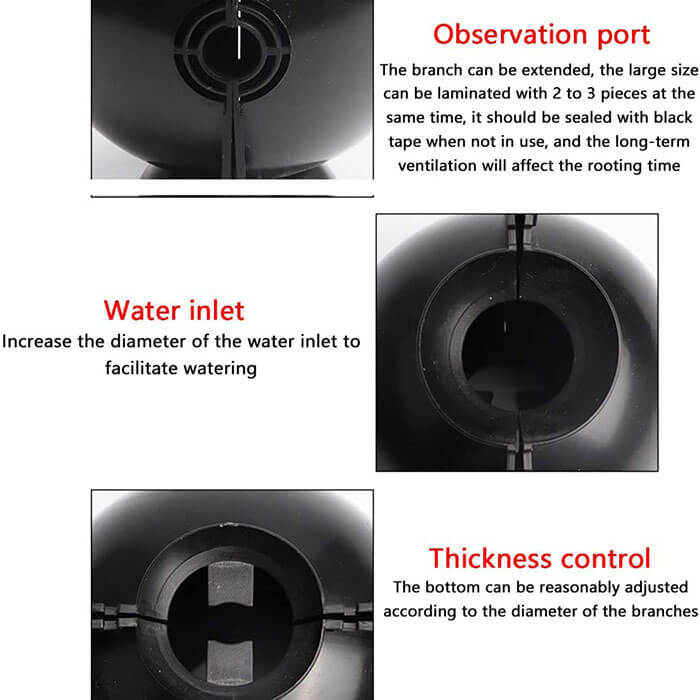 Observation port
The branch can be extended, the large size can be laminated with 2 to 3 pieces at the same time, it should be sealed with black tape when not in use, and the long-term ventilation will affect the rooting time

Water inlet
Increase the diameter of the water inlet to facilitate watering

Thickness control
The bottom can be reasonably adjusted according to the diameter of the branches