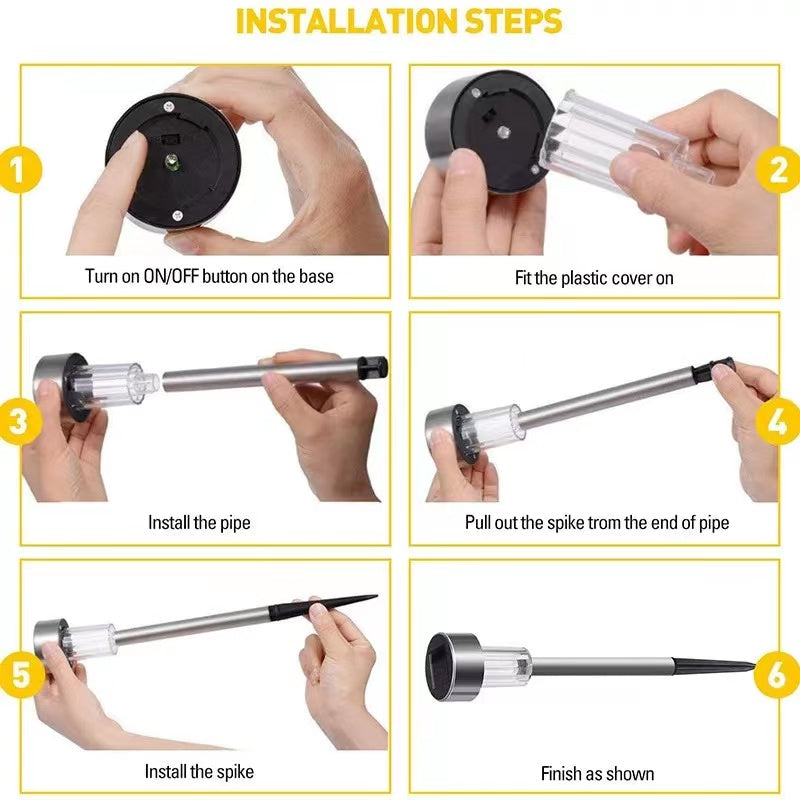 INSTALLATION STEPS

1

Turn on ON/OFF button on the base

2

Fit the plastic cover on

3

Install the pipe

4

Pull out the spike trom the end of pipe

5

Install the spike

6

Finish as shown