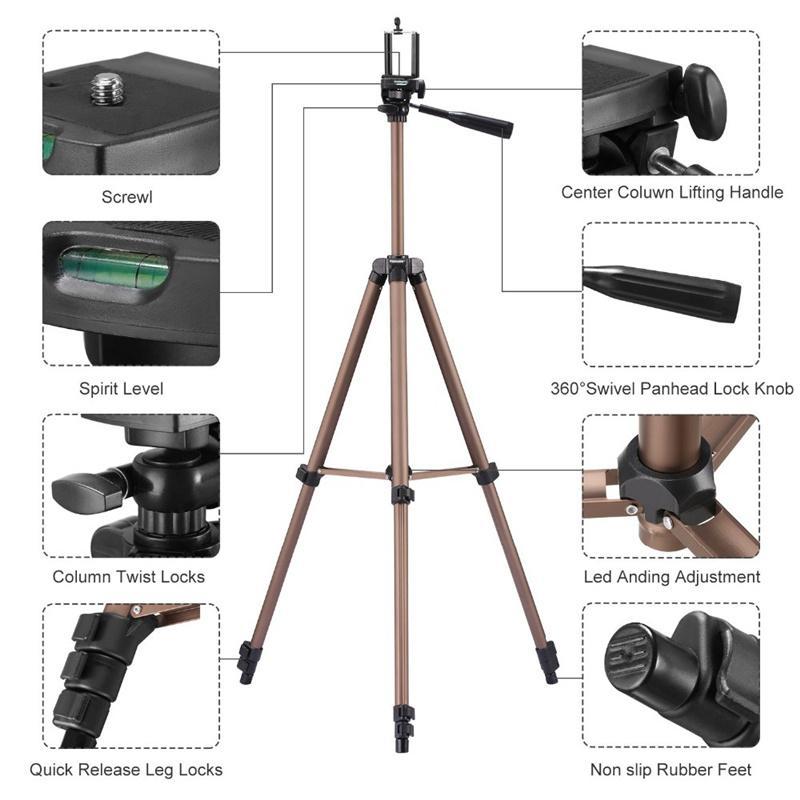 Screwl

Spirit Level

Column Twist Locks

Quick Release Leg Locks

Center Coluwn Lifting Handle

360°Swivel Panhead Lock Knob

Led Anding Adjustment

Non slip Rubber Feet