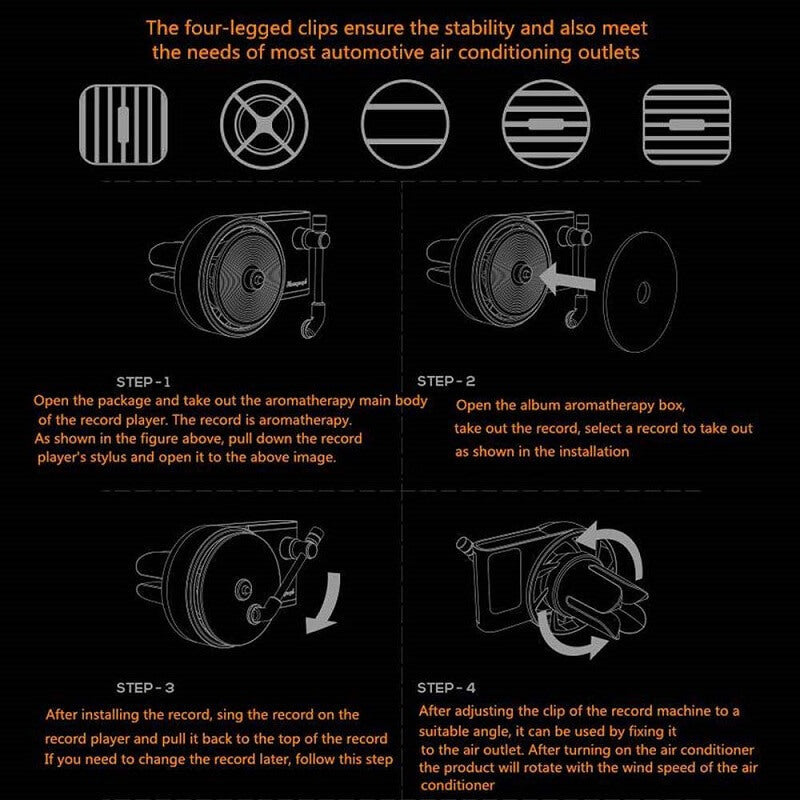 The four-legged clips ensure the stability and also meet the needs of most automotive air conditioning outlets

STEP-1
Open the package and take out the aromatherapy main body of the record player. The record is aromatherapy.
As shown in the figure above, pull down the record player's stylus and open it to the above image.

STEP-2
Open the album aromatherapy box,
take out the record, select a record to take out as shown in the installation

STEP-3
After installing the record, sing the record on the record player and pull it back to the top of the record
If you need to change the record later, follow this step

STEP-4
After adjusting the clip of the record machine to a suitable angle, it can be used by fixing it to the air outlet. After turning on the air conditioner the product will rotate with the wind speed of the air conditioner