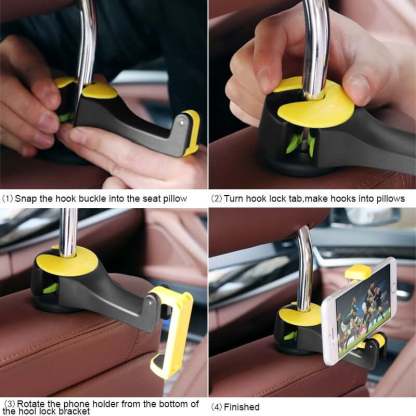 (1) Snap the hook buckle into the seat pillow

(2) Turn hook lock tab,make hooks into pillows

(3) Rotate the phone holder from the bottom of the hool lock bracket

(4) Finished