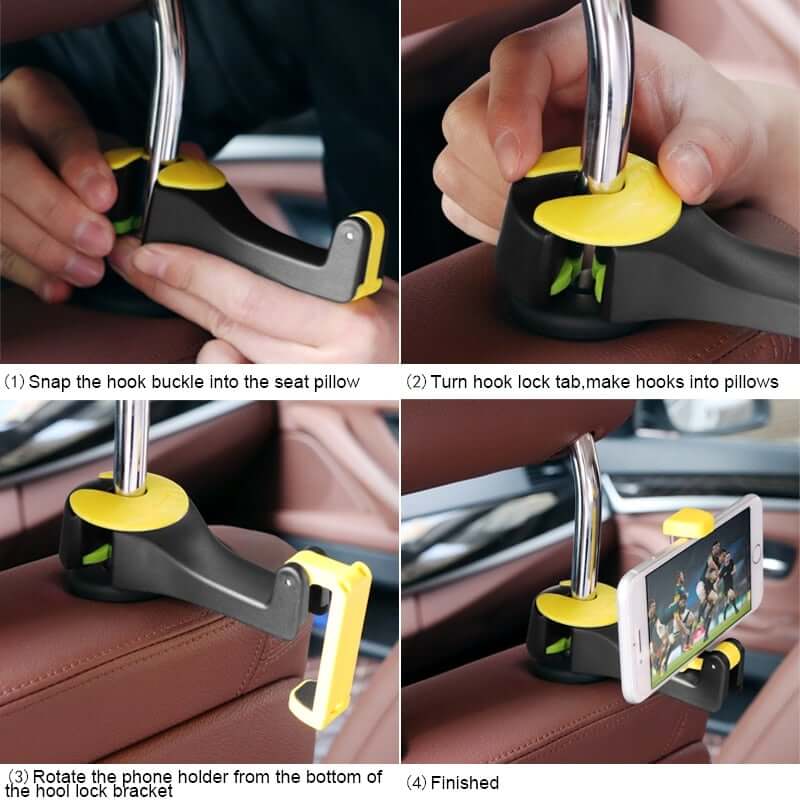 (1) Snap the hook buckle into the seat pillow

(2) Turn hook lock tab,make hooks into pillows

(3) Rotate the phone holder from the bottom of the hool lock bracket

(4) Finished