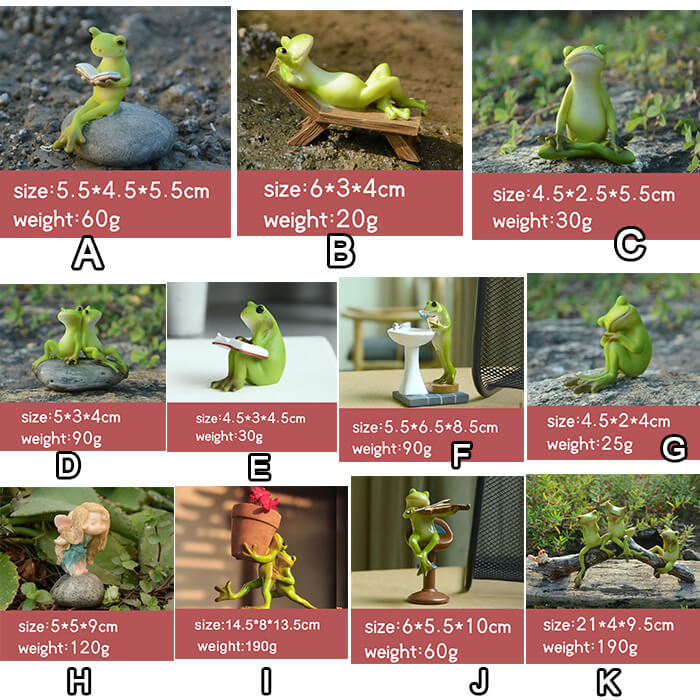 size:5.5*4.5*5.5cm
weight:60g
A

size:6*3*4cm
weight:20g
B

size:4.5*2.5*5.5cm
weight:30g
C

size:5*3*4cm
weight:90g
D

size:4.5*3*4.5cm
weight:30g
E

size:5.5*6.5*8.5cm
weight:90g
F

size:4.5*2*4cm
weight:25g
G

size:5*5*9cm
weight:120g
H

size:14.5*8*13.5cm
weight:190g
I

size:6*5.5*10cm
weight:60g
J

size:21*4*9.5cm
weight:190g
K