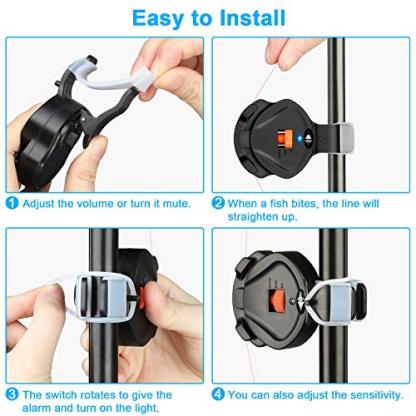 Easy to Install

1 Adjust the volume or turn it mute.

2 When a fish bites, the line will straighten up.

3 The switch rotates to give the alarm and turn on the light.

4 You can also adjust the sensitivity.