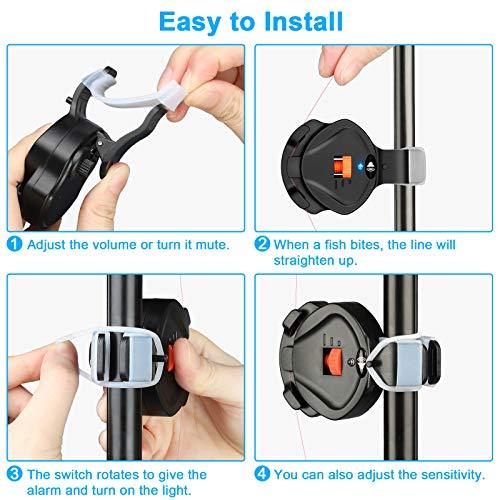 Easy to Install

1 Adjust the volume or turn it mute.

2 When a fish bites, the line will straighten up.

3 The switch rotates to give the alarm and turn on the light.

4 You can also adjust the sensitivity.