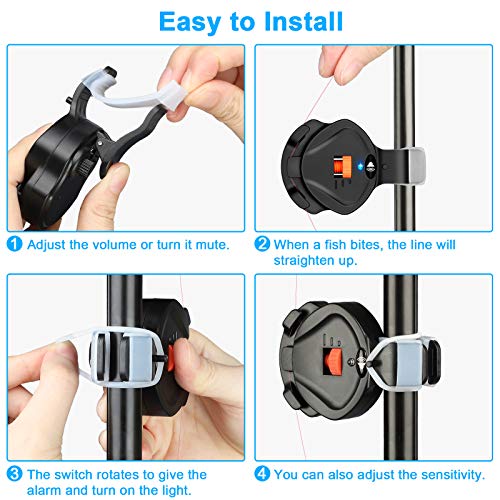 Easy to Install

1 Adjust the volume or turn it mute.

2 When a fish bites, the line will straighten up.

3 The switch rotates to give the alarm and turn on the light.

4 You can also adjust the sensitivity.