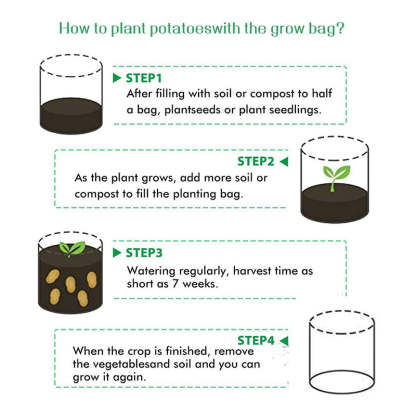 How to plant potatoeswith the grow bag?

STEP1
After filling with soil or compost to half a bag, plantseeds or plant seedlings.

STEP2
As the plant grows, add more soil or compost to fill the planting bag.

STEP3
Watering regularly, harvest time as short as 7 weeks.

STEP4
When the crop is finished, remove the vegetablesand soil and you can grow it again.