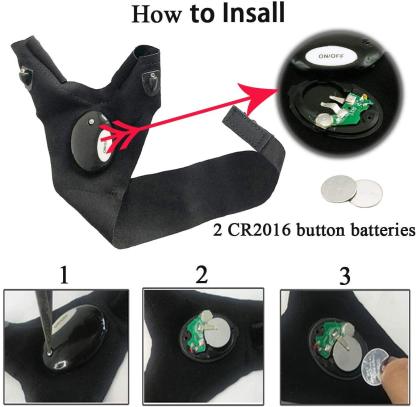 How to Insall

ON/OFF

2 CR2016 button batteries

1

2

3