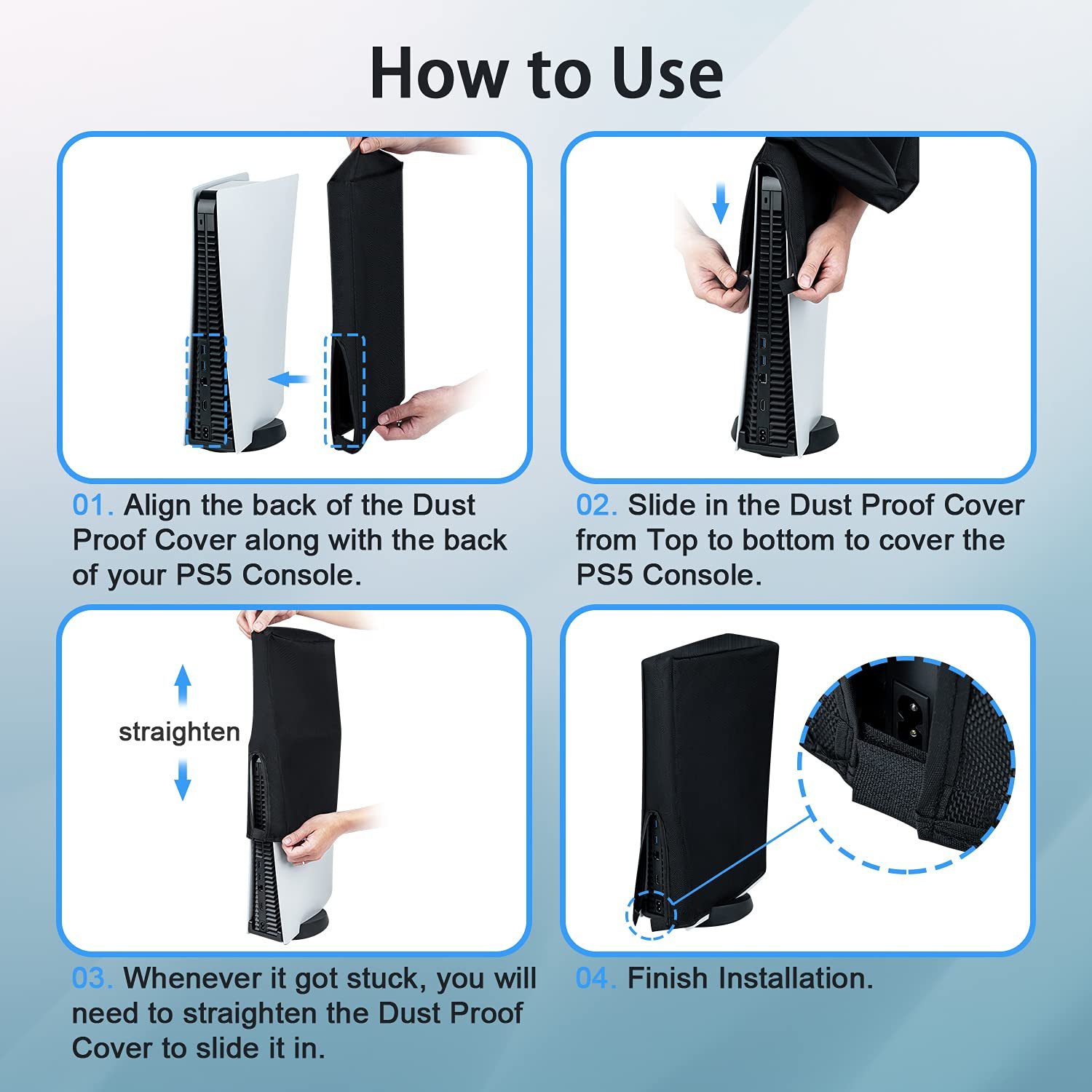 How to Use

01. Align the back of the Dust Proof Cover along with the back of your PS5 Console.

02. Slide in the Dust Proof Cover from Top to bottom to cover the PS5 Console.

straighten

03. Whenever it got stuck, you will need to straighten the Dust Proof Cover to slide it in.

04. Finish Installation.