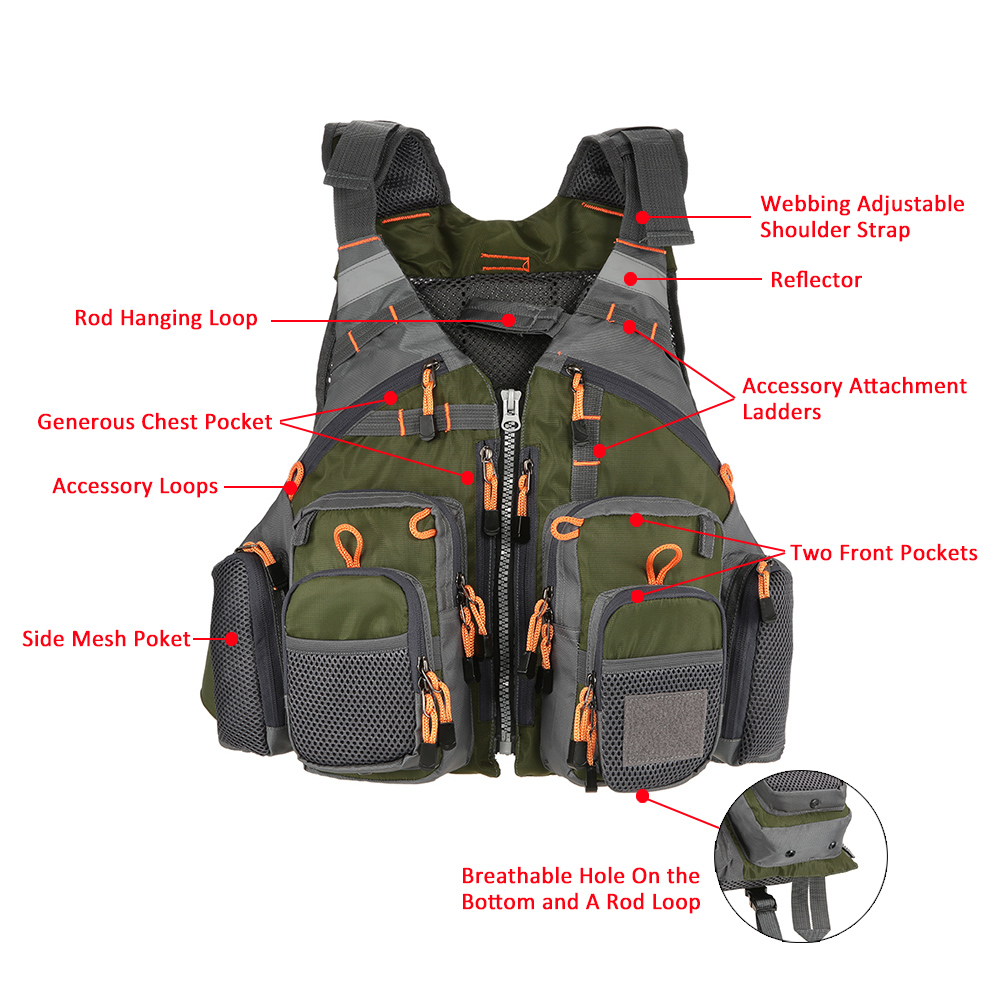 Webbing Adjustable Shoulder Strap

Reflector

Rod Hanging Loop

Accessory Attachment Ladders

Generous Chest Pocket

Accessory Loops

Two Front Pockets

Side Mesh Poket

Breathable Hole On the Bottom and A Rod Loop