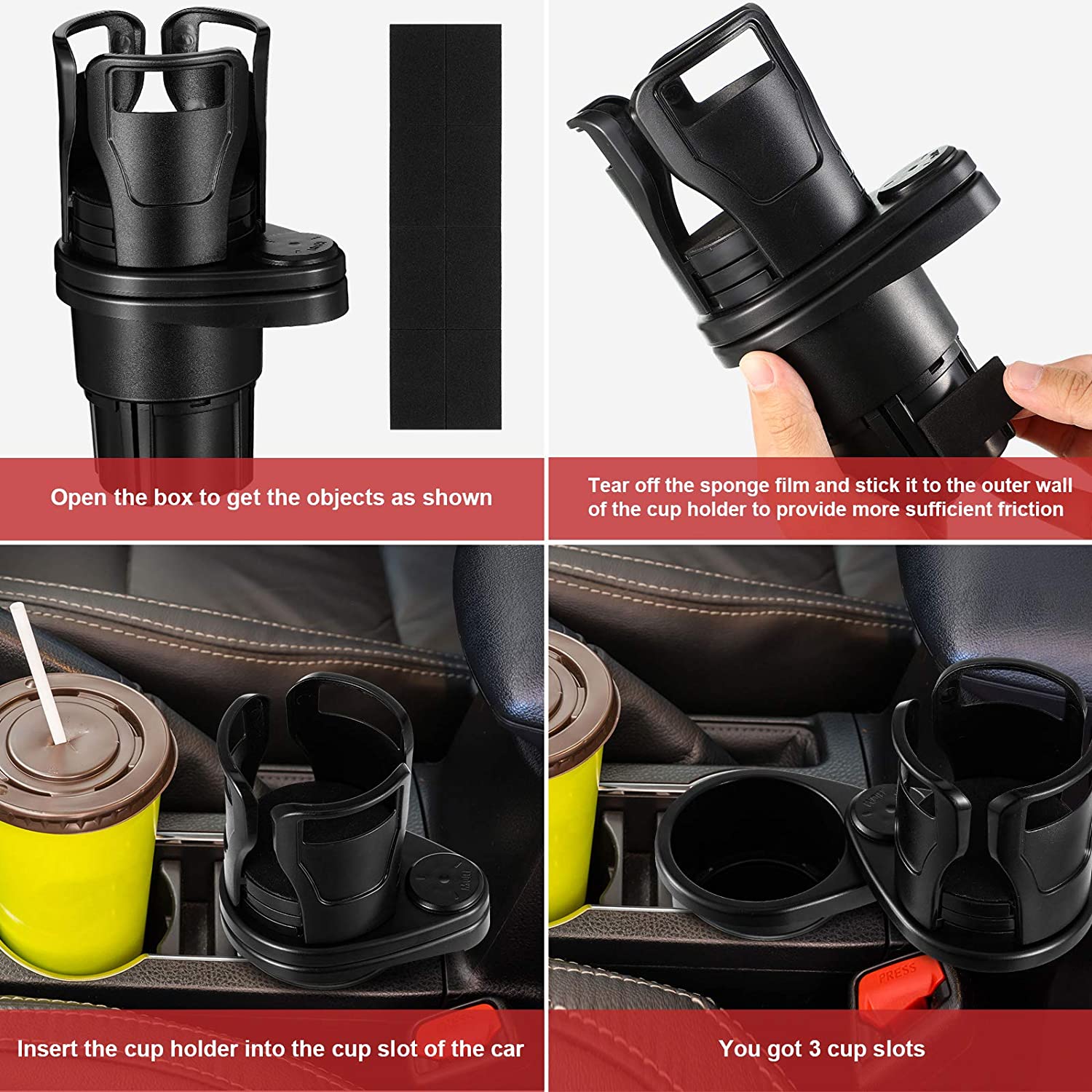 Open the box to get the objects as shown

Tear off the sponge film and stick it to the outer wall of the cup holder to provide more sufficient friction

Insert the cup holder into the cup slot of the car

PRESS

You got 3 cup slots