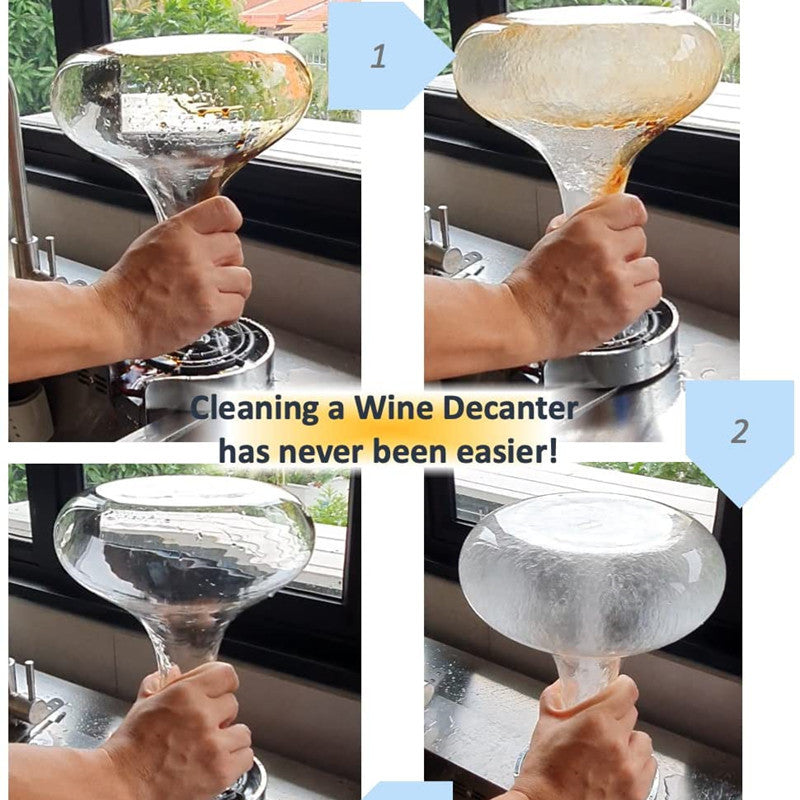 1

Cleaning a Wine Decanter has never been easier!

2