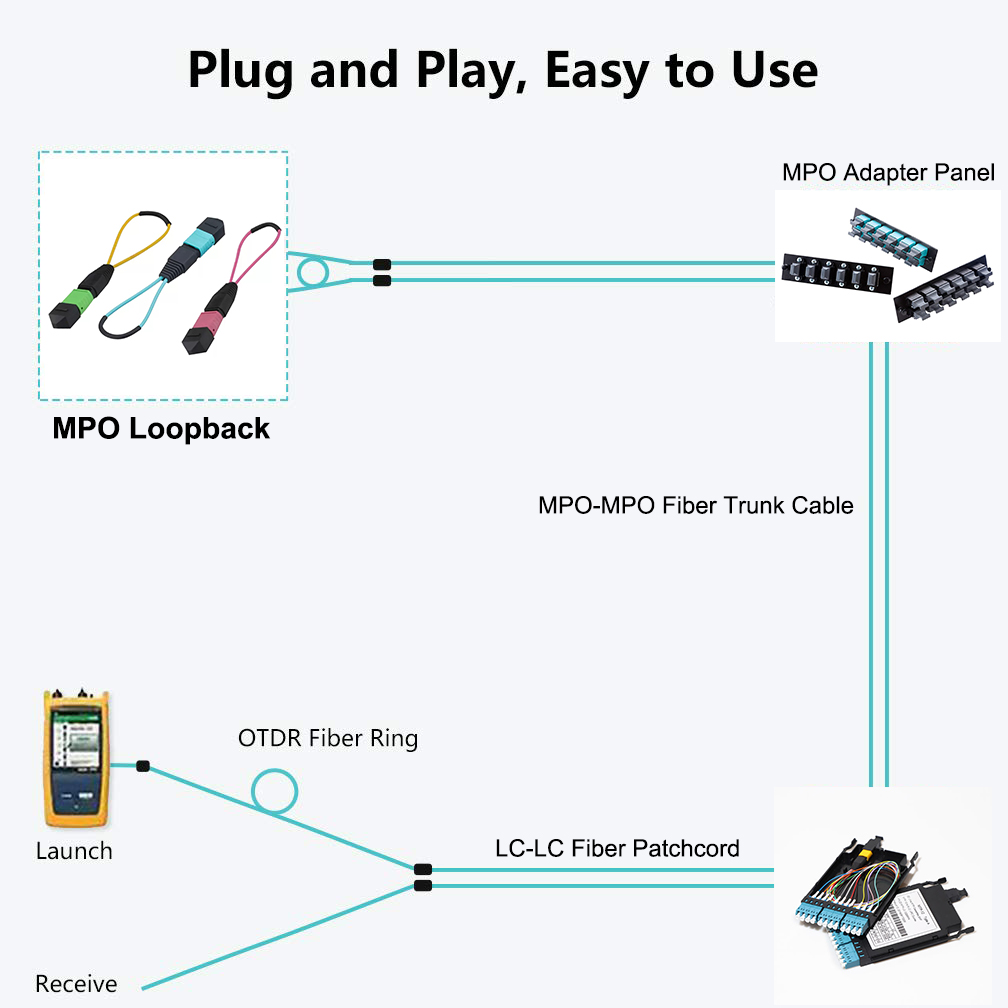 Plug and Play, Easy to Use

MPO Adapter Panel

MPO Loopback

MPO-MPO Fiber Trunk Cable

OTDR Fiber Ring

Launch

LC-LC Fiber Patchcord

Receive