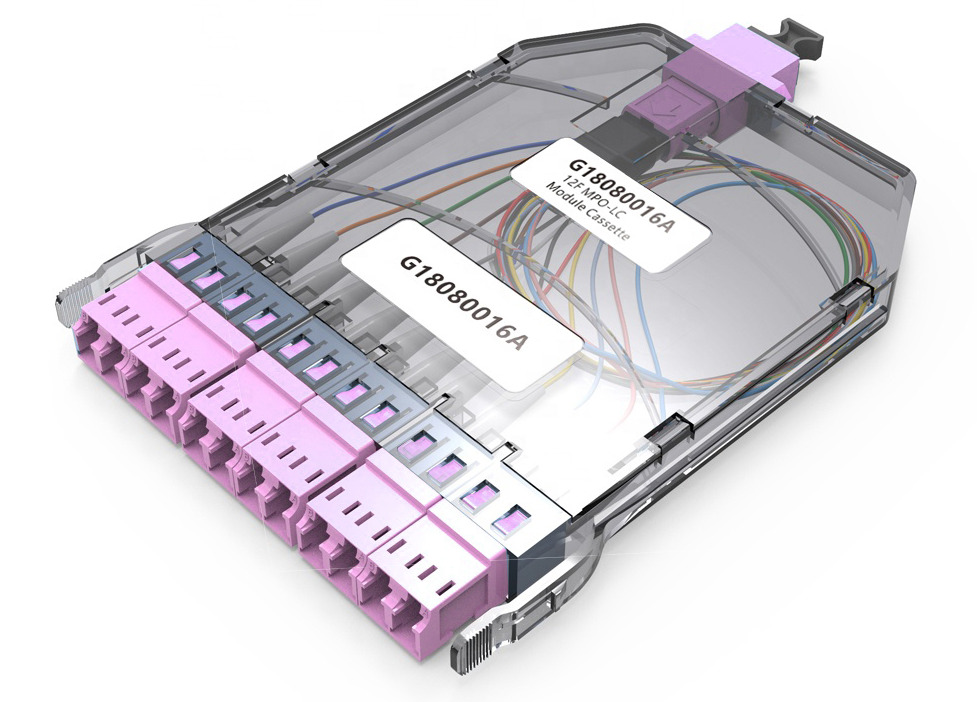 G18080016A
12F MPO-LC
Module Cassette

G18080016A