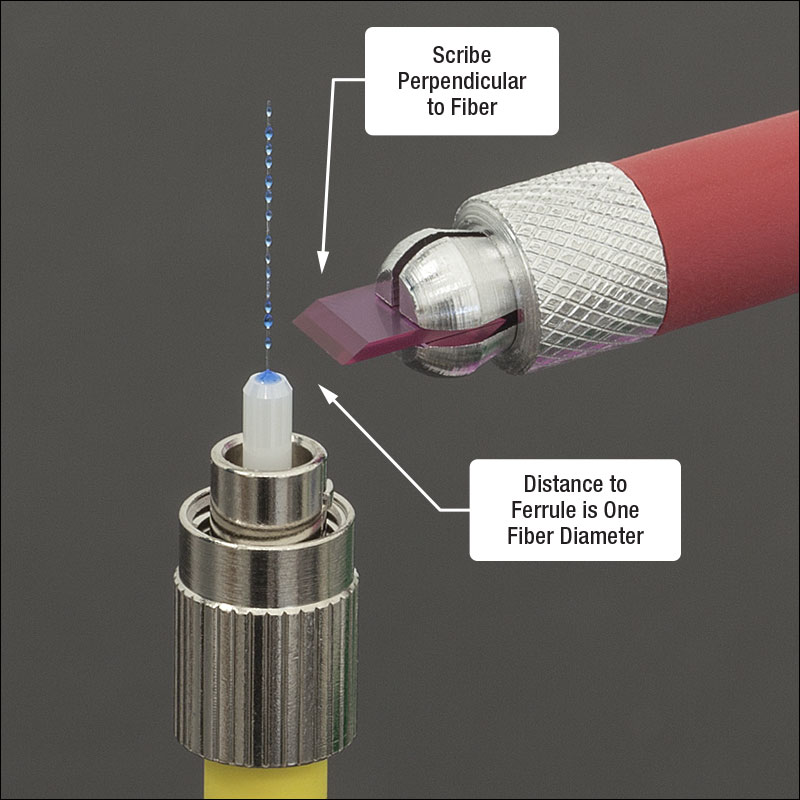 Scribe Perpendicular to Fiber

Distance to Ferrule is One Fiber Diameter