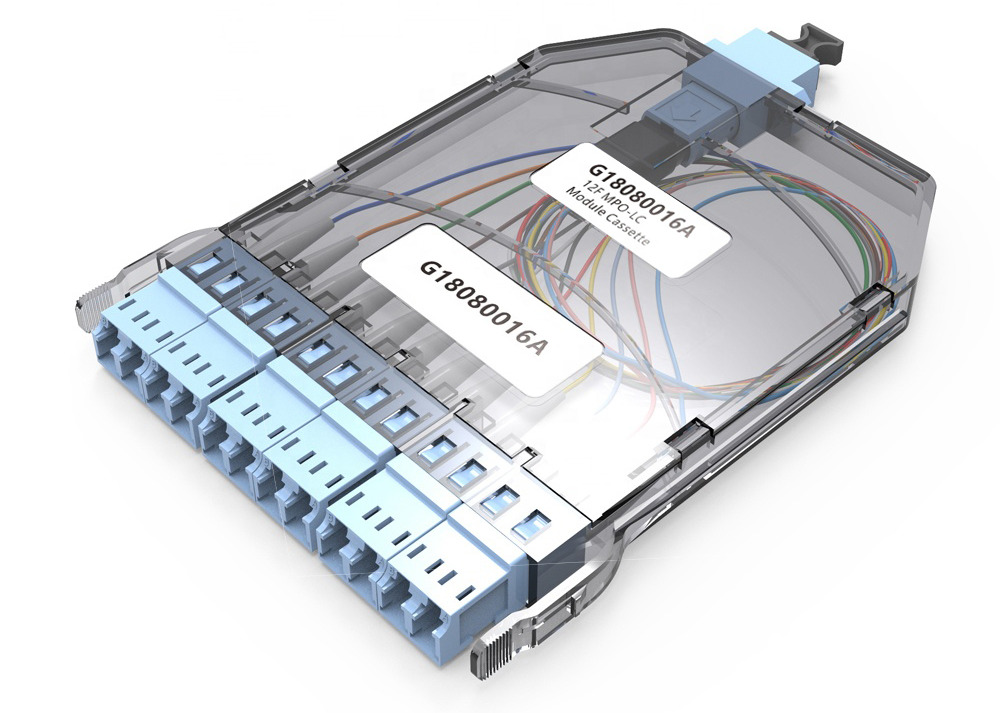 G18080016A
12F MPO-LC
Module Cassette

G18080016A