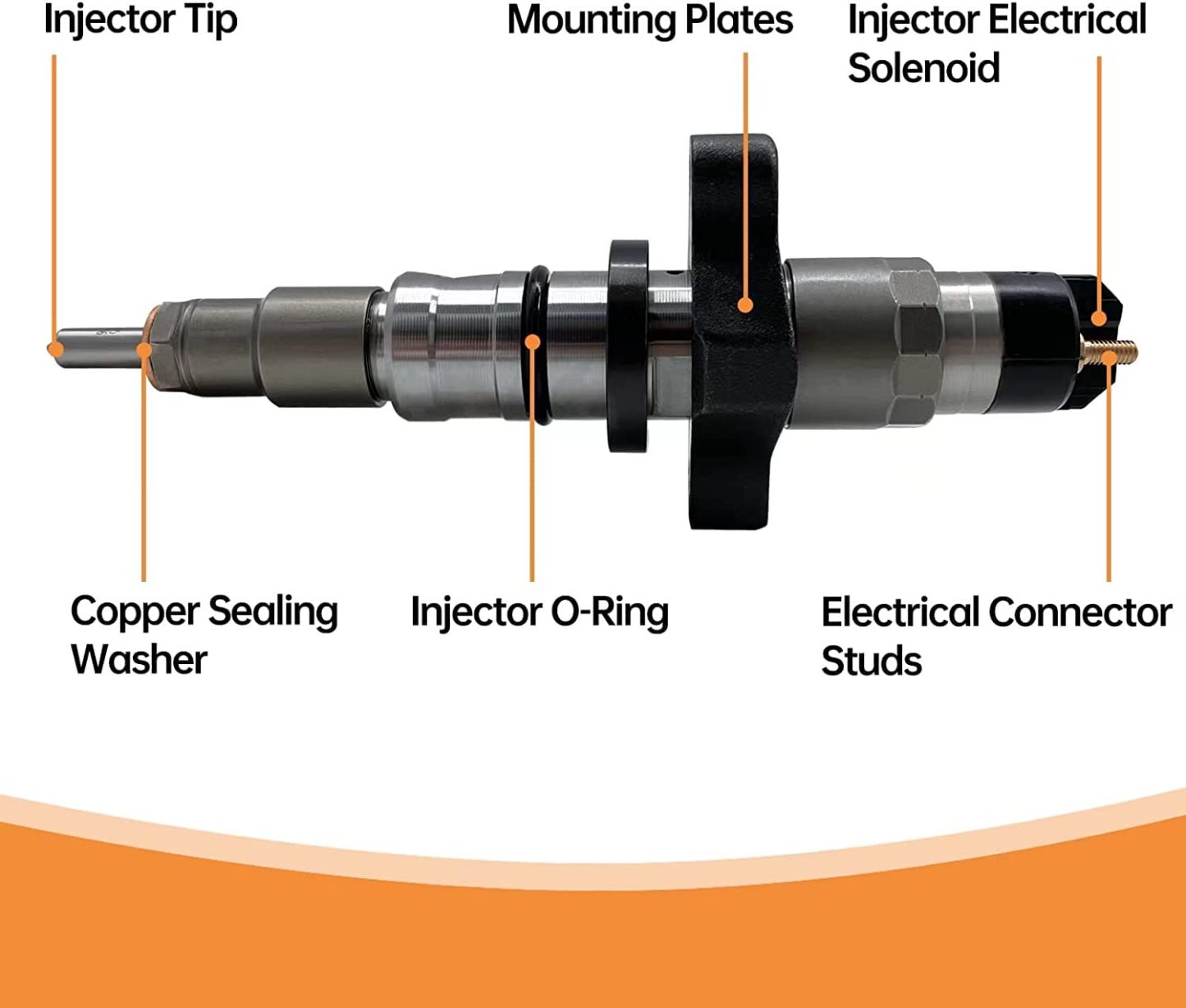 Injector Tip

Mounting Plates

Injector Electrical Solenoid

Copper Sealing Washer

Injector O-Ring

Electrical Connector Studs