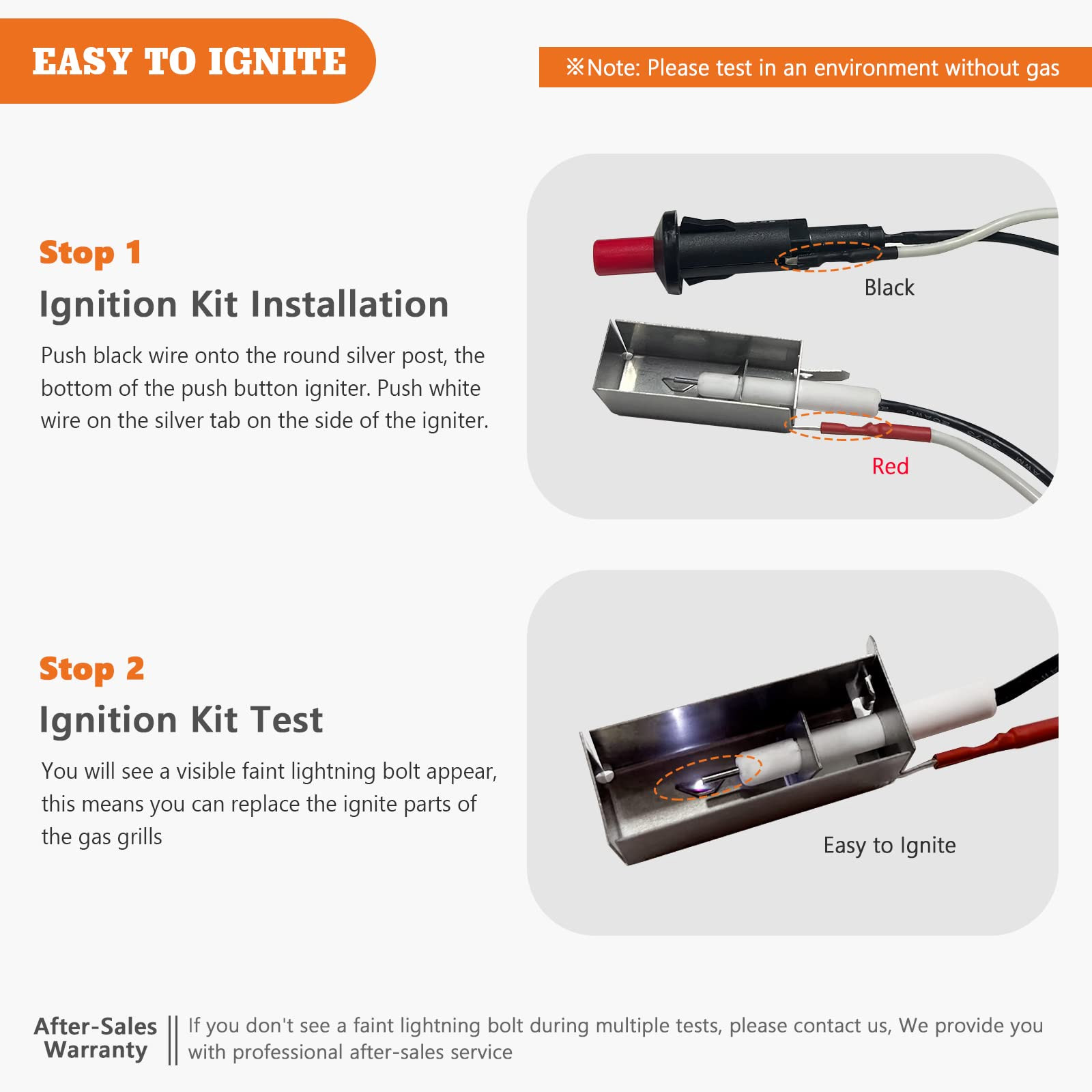 EASY TO IGNITE

※Note: Please test in an environment without gas

Stop 1

Ignition Kit Installation

Push black wire onto the round silver post, the bottom of the push button igniter. Push white wire on the silver tab on the side of the igniter.

Black

Red

Stop 2

Ignition Kit Test

You will see a visible faint lightning bolt appear, this means you can replace the ignite parts of the gas grills

Easy to Ignite

After-Sales Warranty

If you don't see a faint lightning bolt during multiple tests, please contact us, We provide you with professional after-sales service