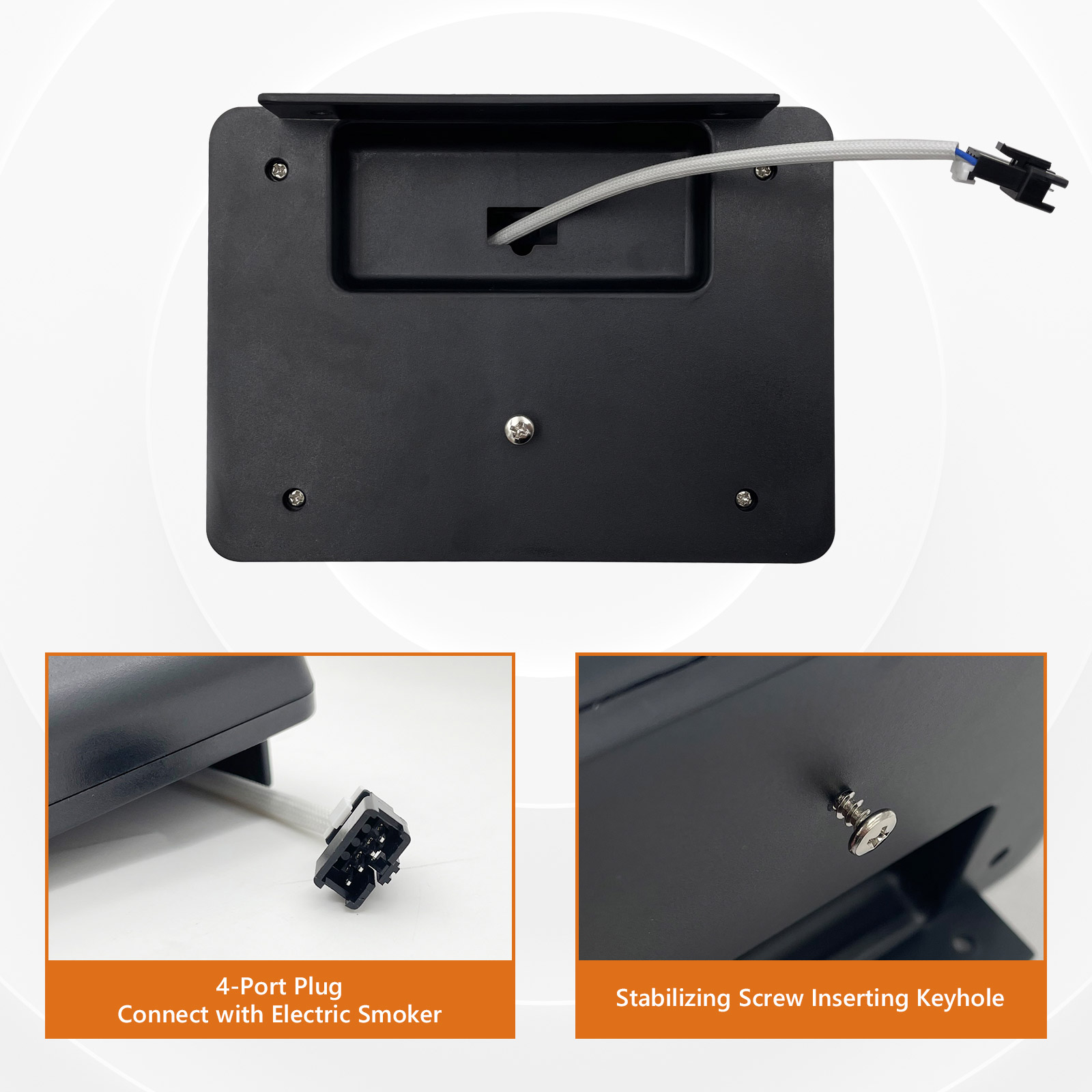 4-Port Plug
Connect with Electric Smoker

Stabilizing Screw Inserting Keyhole