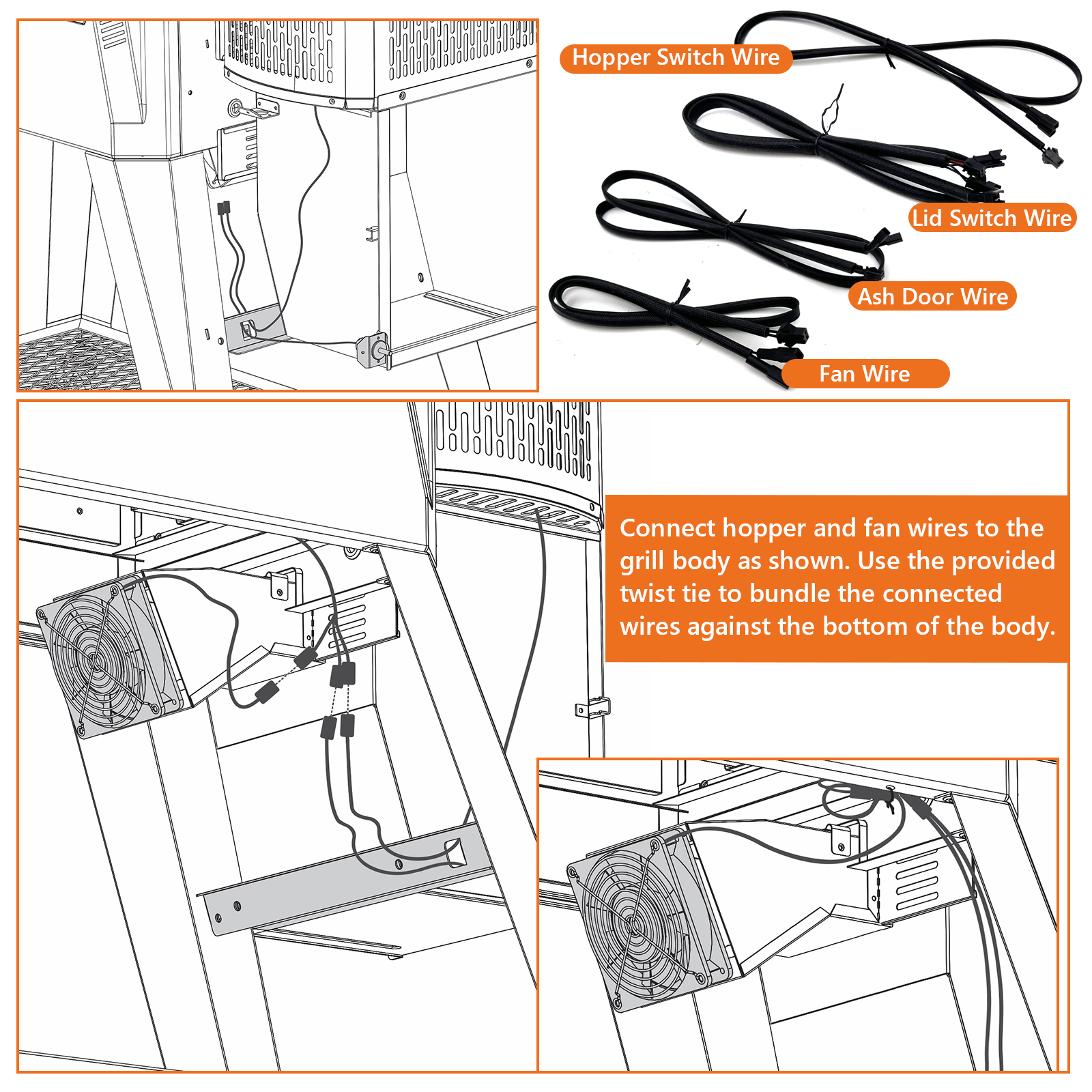 Hopper Switch Wire

Lid Switch Wire

Ash Door Wire

Fan Wire

Connect hopper and fan wires to the grill body as shown. Use the provided twist tie to bundle the connected wires against the bottom of the body.