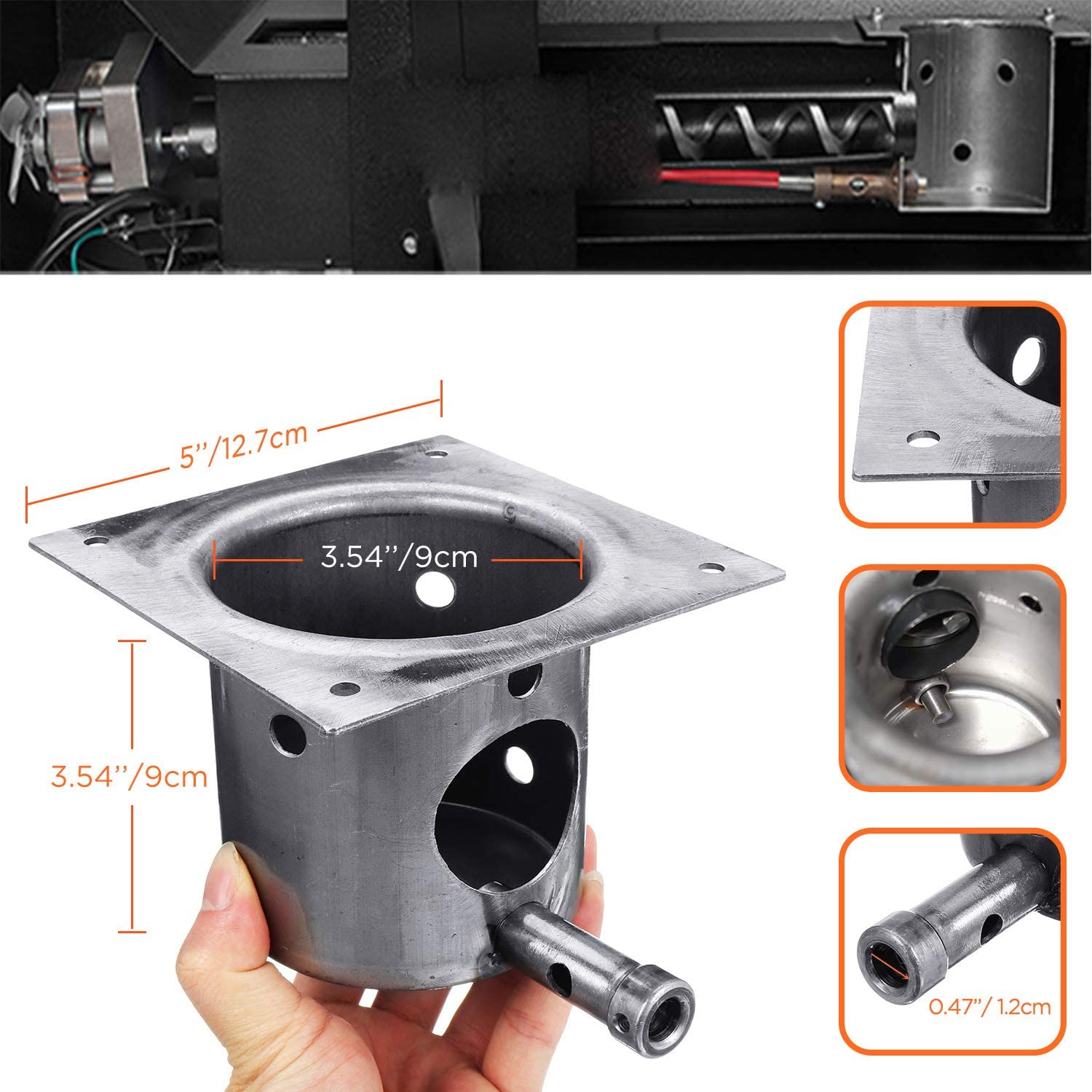 5''/12.7cm

3.54''/9cm

3.54''/9cm

0.47''/ 1.2cm