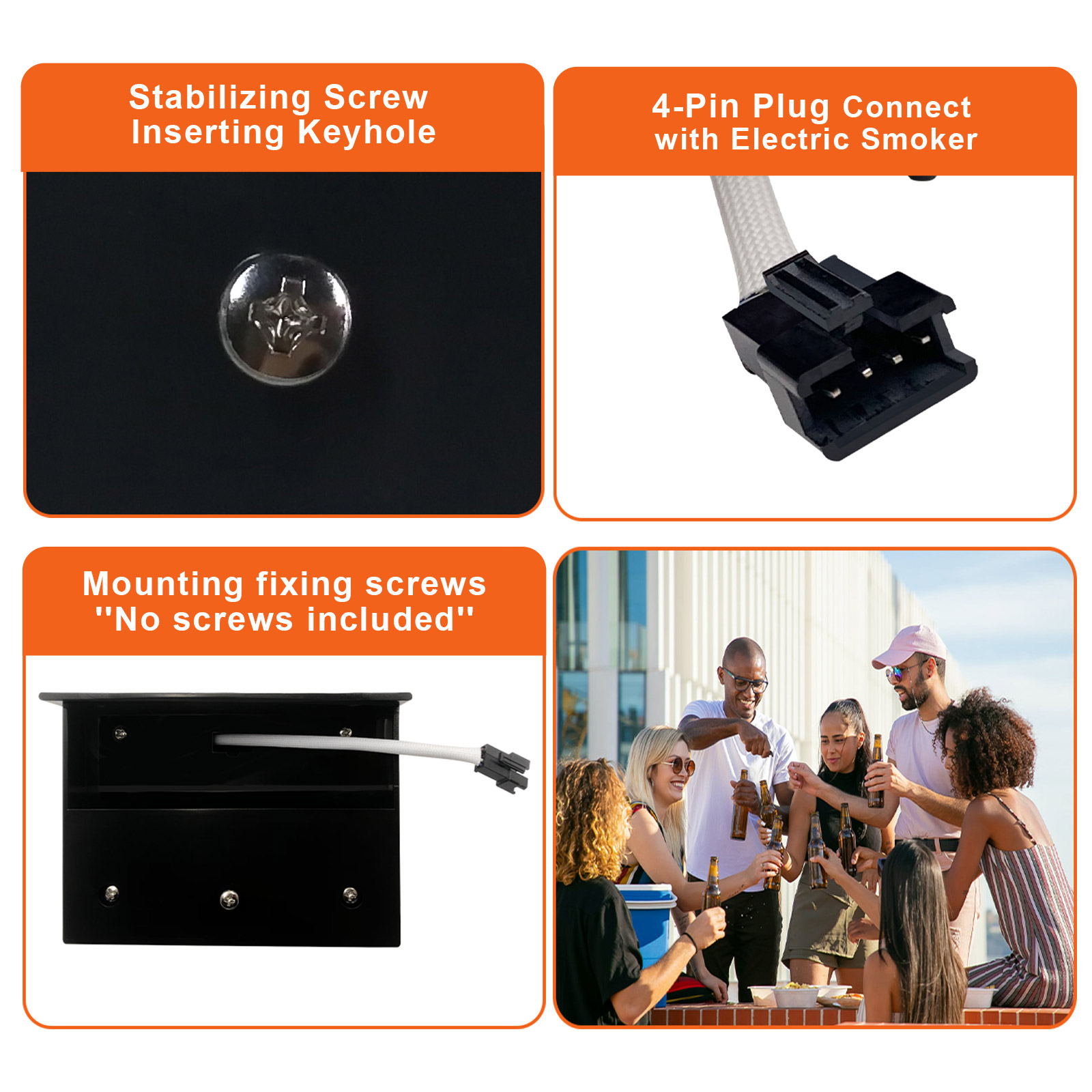 Stabilizing Screw Inserting Keyhole

4-Pin Plug Connect with Electric Smoker

Mounting fixing screws "No screws included"