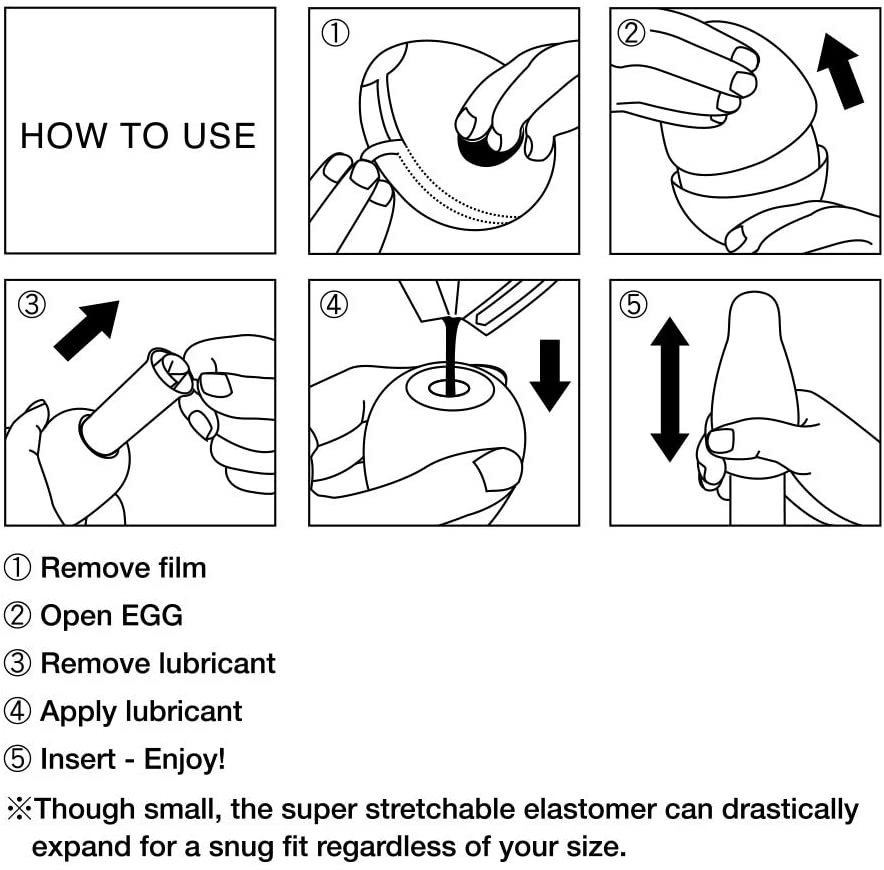 HOW TO USE

①

②

③

④

⑤

① Remove film

② Open EGG

③ Remove lubricant

④ Apply lubricant

⑤ Insert - Enjoy!

※Though small, the super stretchable elastomer can drastically expand for a snug fit regardless of your size.