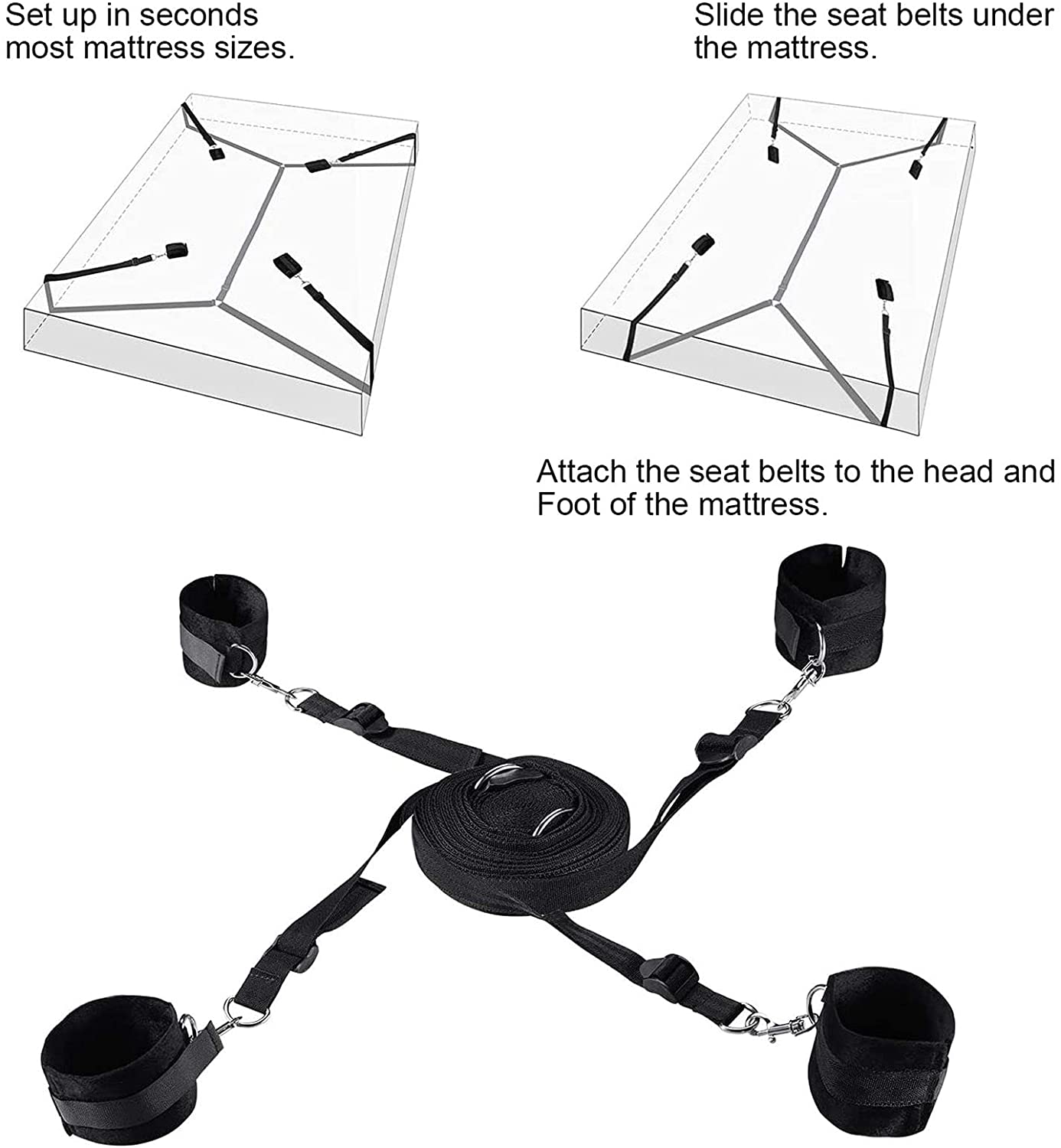 Set up in seconds most mattress sizes.

Slide the seat belts under the mattress.

Attach the seat belts to the head and Foot of the mattress.