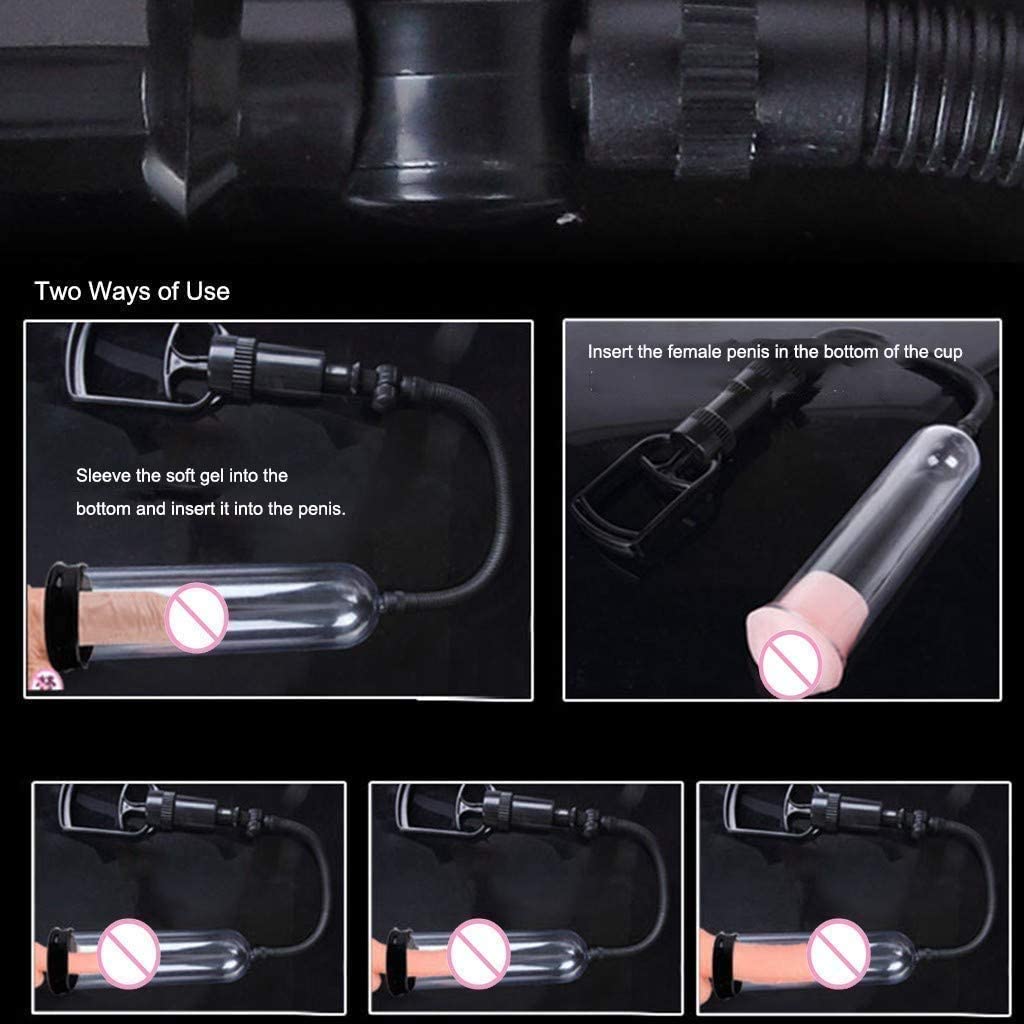 Two Ways of Use

Sleeve the soft gel into the bottom and insert it into the penis.

Insert the female penis in the bottom of the cup