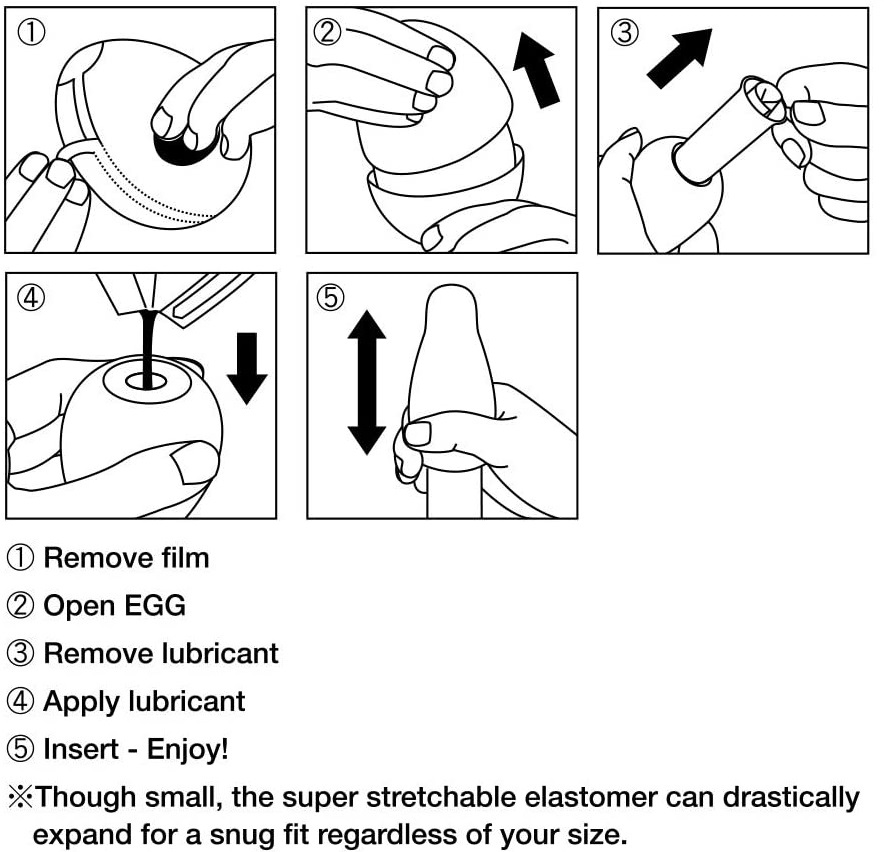 ①

②

③

④

⑤

① Remove film

② Open EGG

③ Remove lubricant

④ Apply lubricant

⑤ Insert - Enjoy!

※Though small, the super stretchable elastomer can drastically expand for a snug fit regardless of your size.