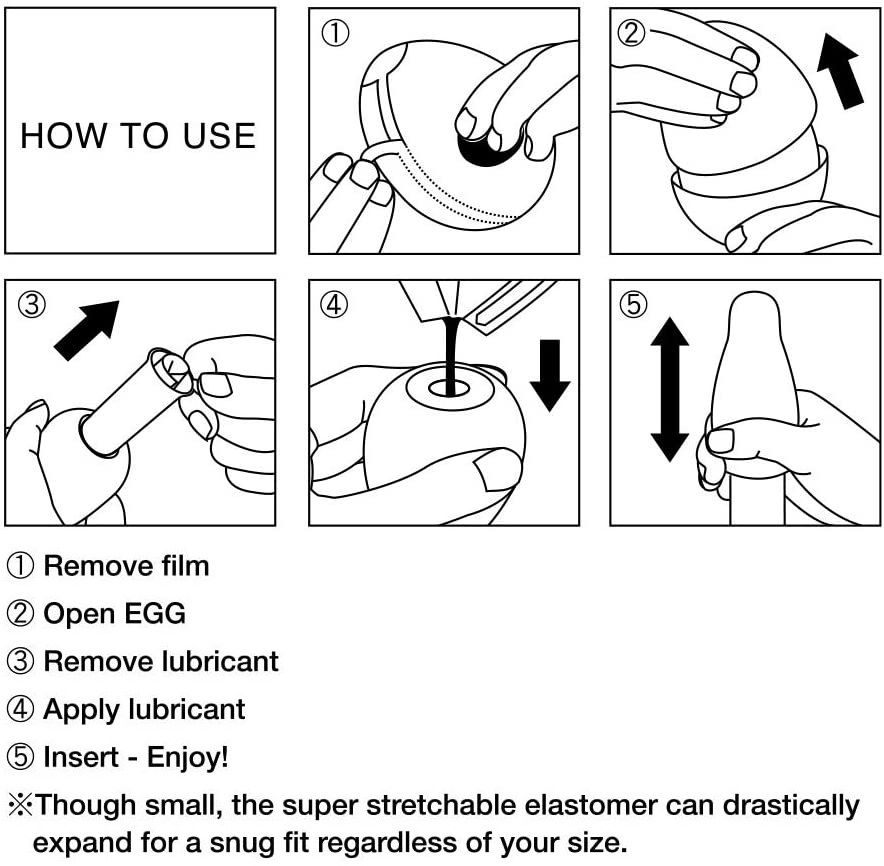 HOW TO USE

①

②

③

④

⑤

① Remove film

② Open EGG

③ Remove lubricant

④ Apply lubricant

⑤ Insert - Enjoy!

※Though small, the super stretchable elastomer can drastically expand for a snug fit regardless of your size.