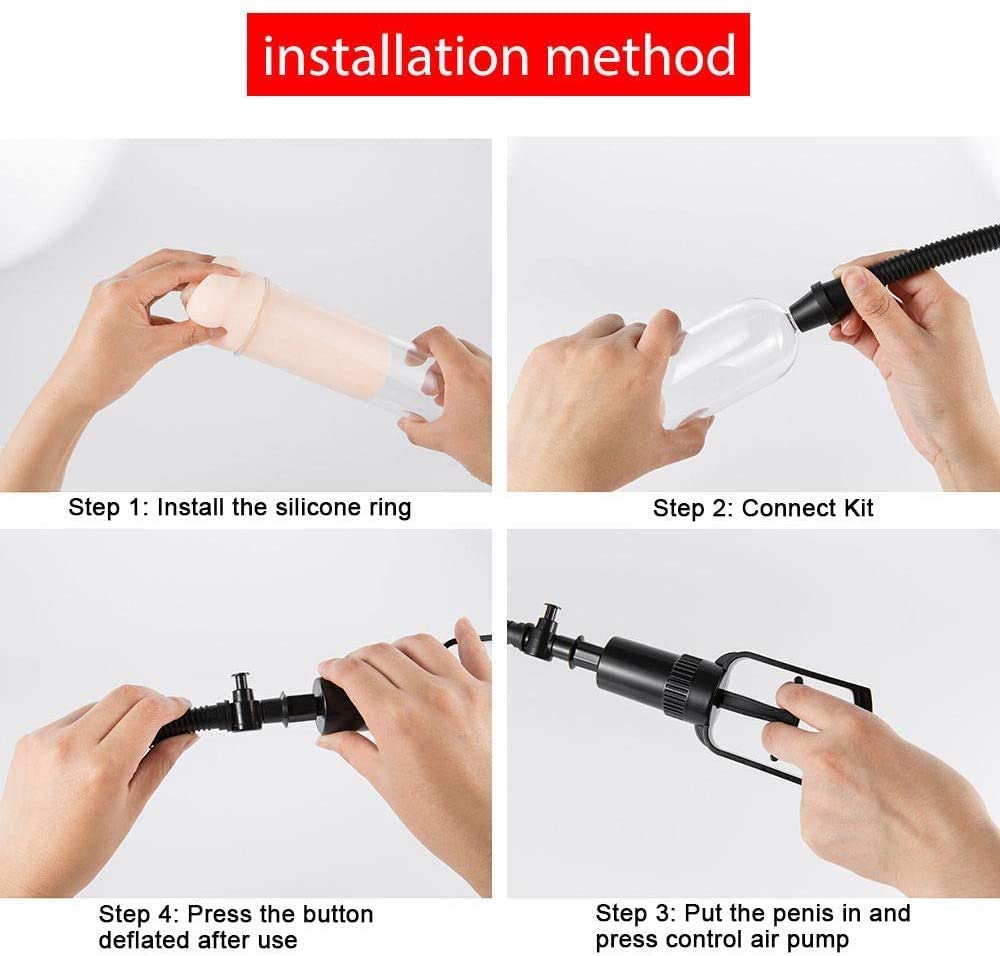 installation method

Step 1: Install the silicone ring

Step 2: Connect Kit

Step 4: Press the button deflated after use

Step 3: Put the penis in and press control air pump