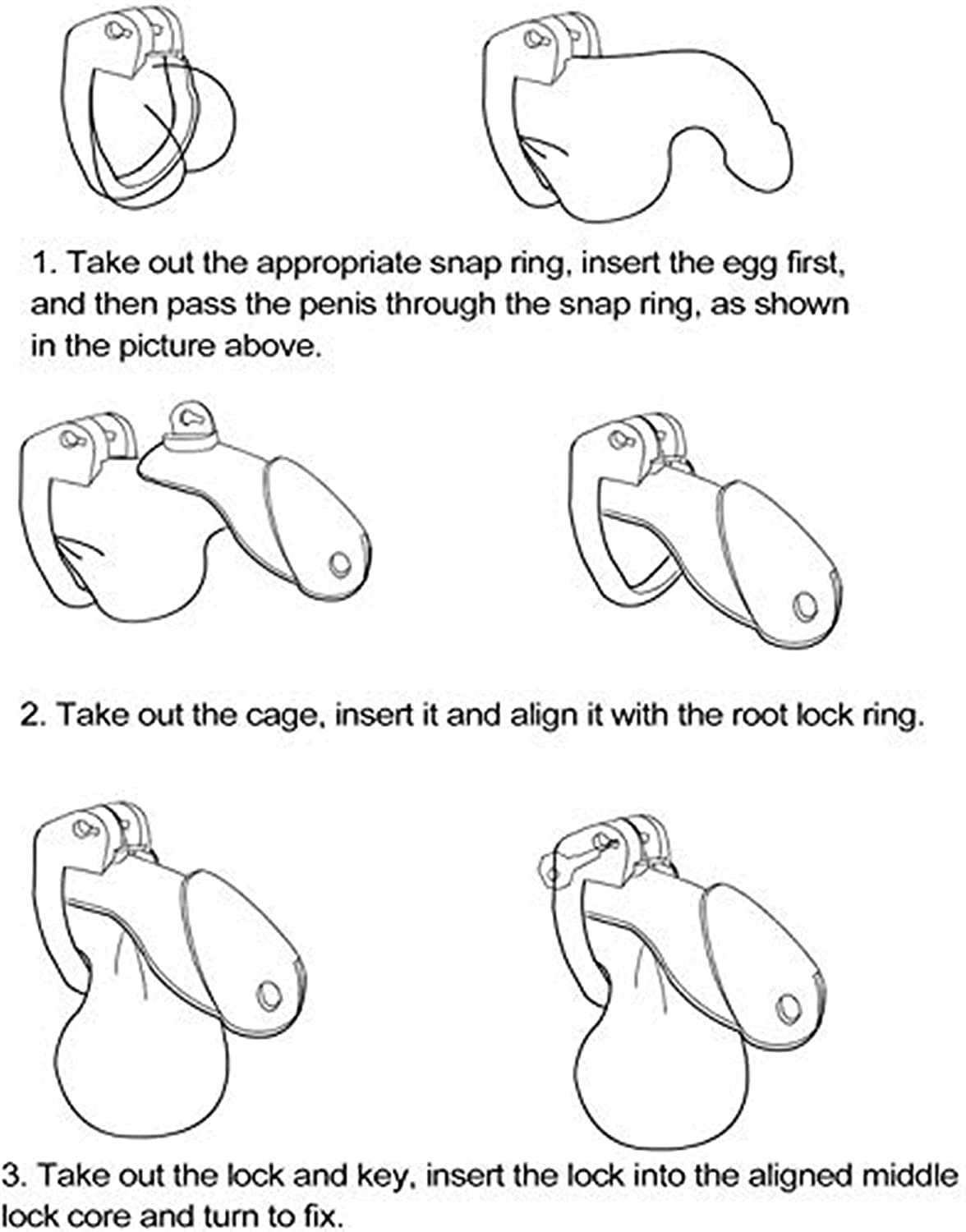 1. Take out the appropriate snap ring, insert the egg first, and then pass the penis through the snap ring, as shown in the picture above.

2. Take out the cage, insert it and align it with the root lock ring.

3. Take out the lock and key, insert the lock into the aligned middle lock core and turn to fix.