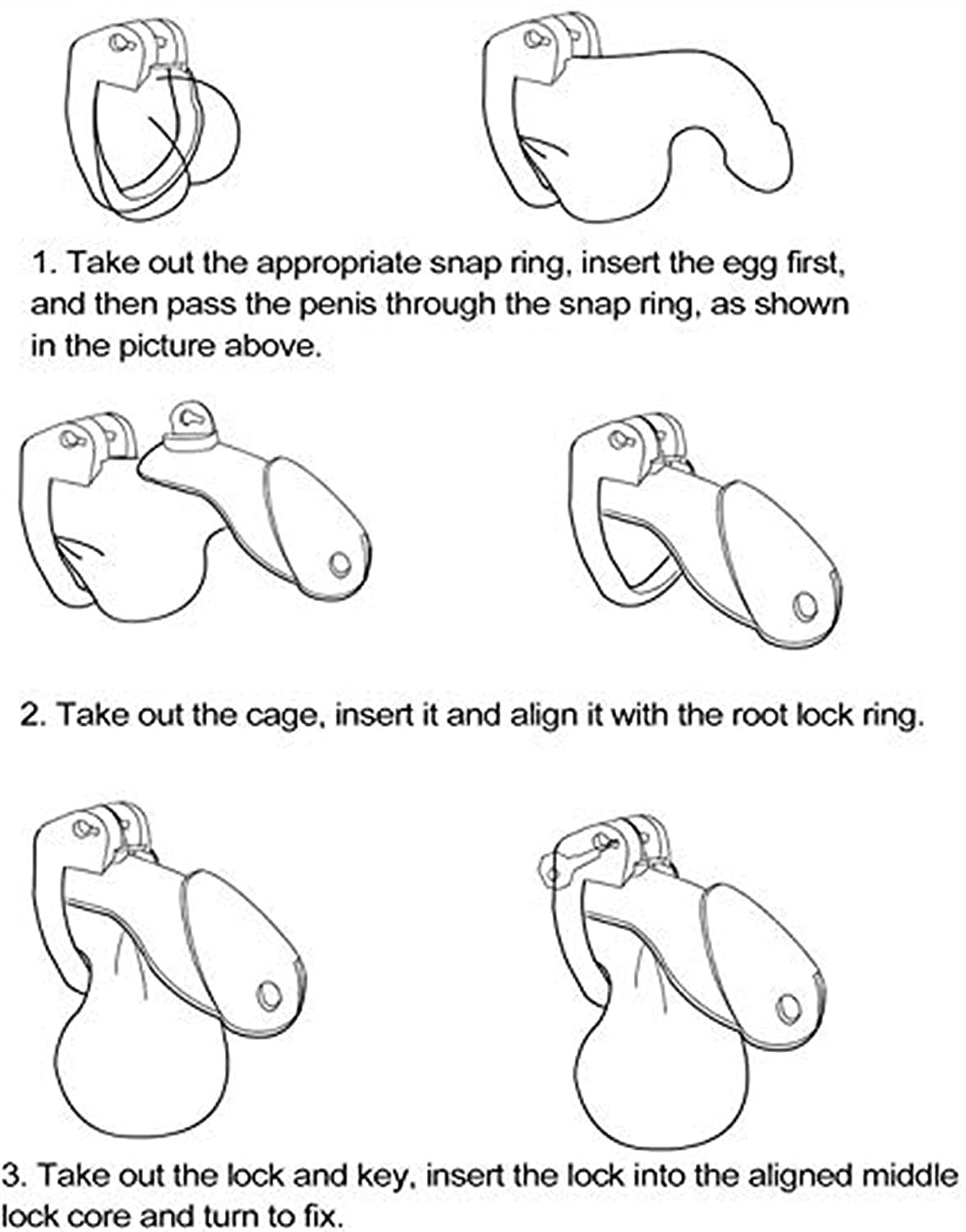 1. Take out the appropriate snap ring, insert the egg first, and then pass the penis through the snap ring, as shown in the picture above.

2. Take out the cage, insert it and align it with the root lock ring.

3. Take out the lock and key, insert the lock into the aligned middle lock core and turn to fix.