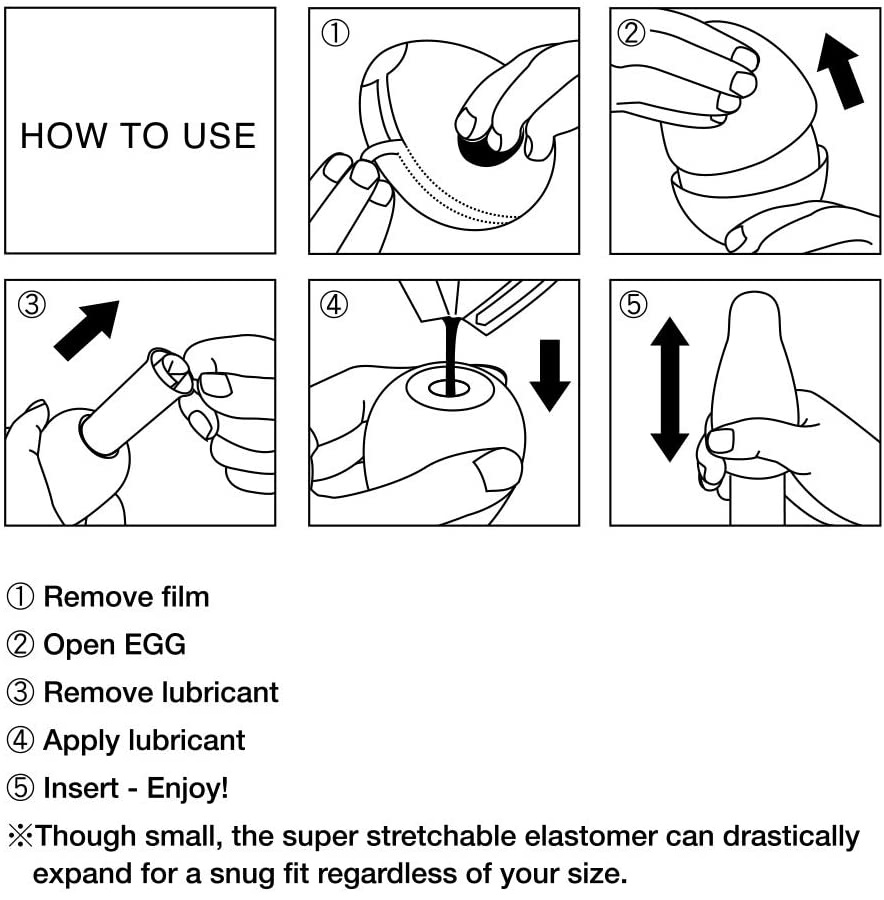 HOW TO USE

①

②

③

④

⑤

① Remove film

② Open EGG

③ Remove lubricant

④ Apply lubricant

⑤ Insert - Enjoy!

※Though small, the super stretchable elastomer can drastically expand for a snug fit regardless of your size.