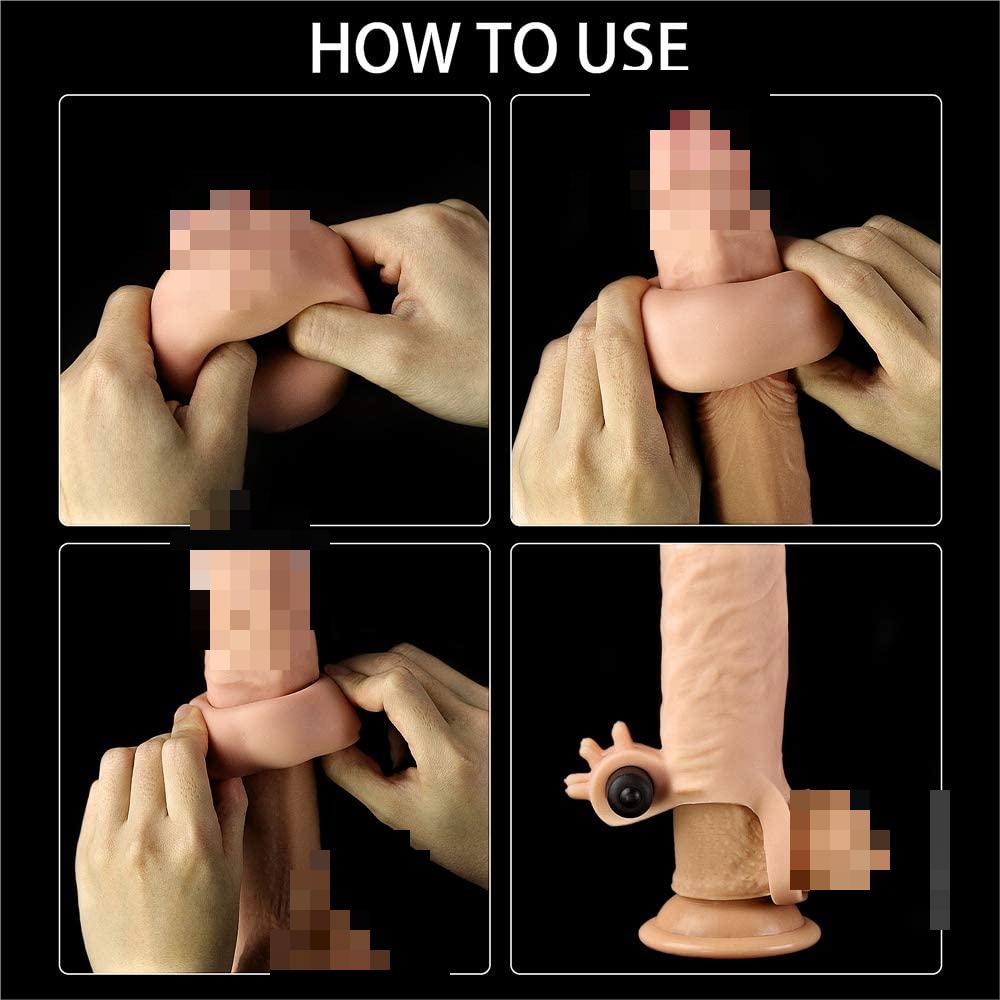 HOW TO USE