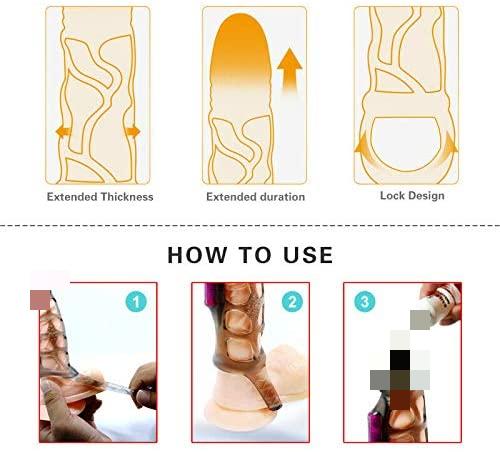 Extended Thickness

Extended duration

Lock Design

HOW TO USE

1

2

3