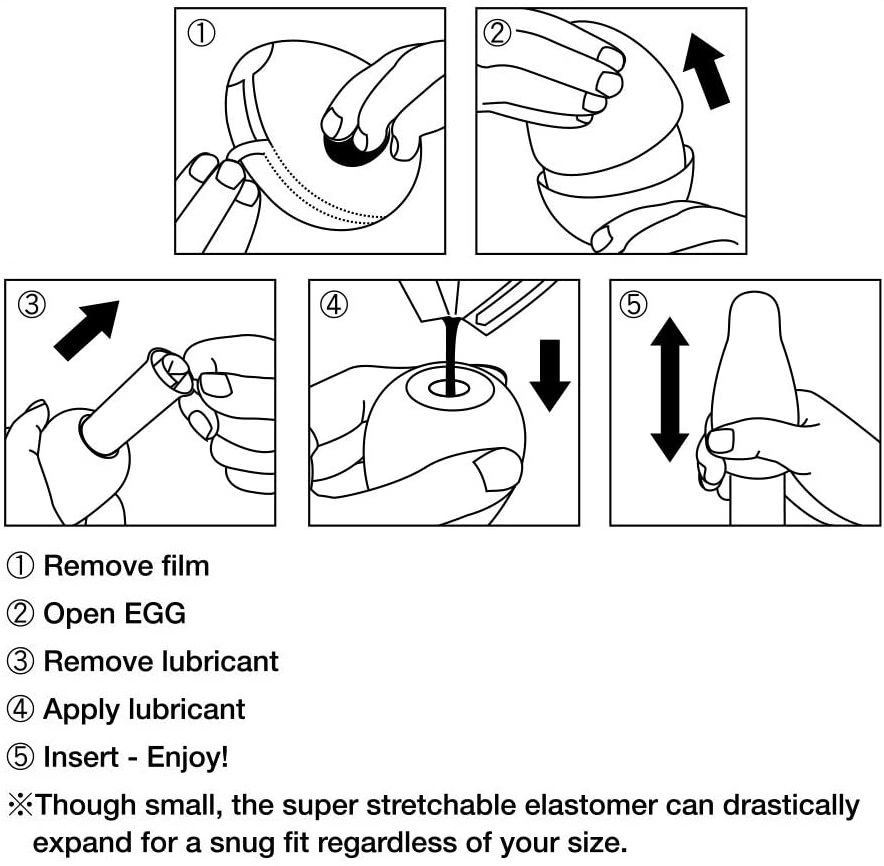 ①

②

③

④

⑤

① Remove film

② Open EGG

③ Remove lubricant

④ Apply lubricant

⑤ Insert - Enjoy!

※Though small, the super stretchable elastomer can drastically expand for a snug fit regardless of your size.