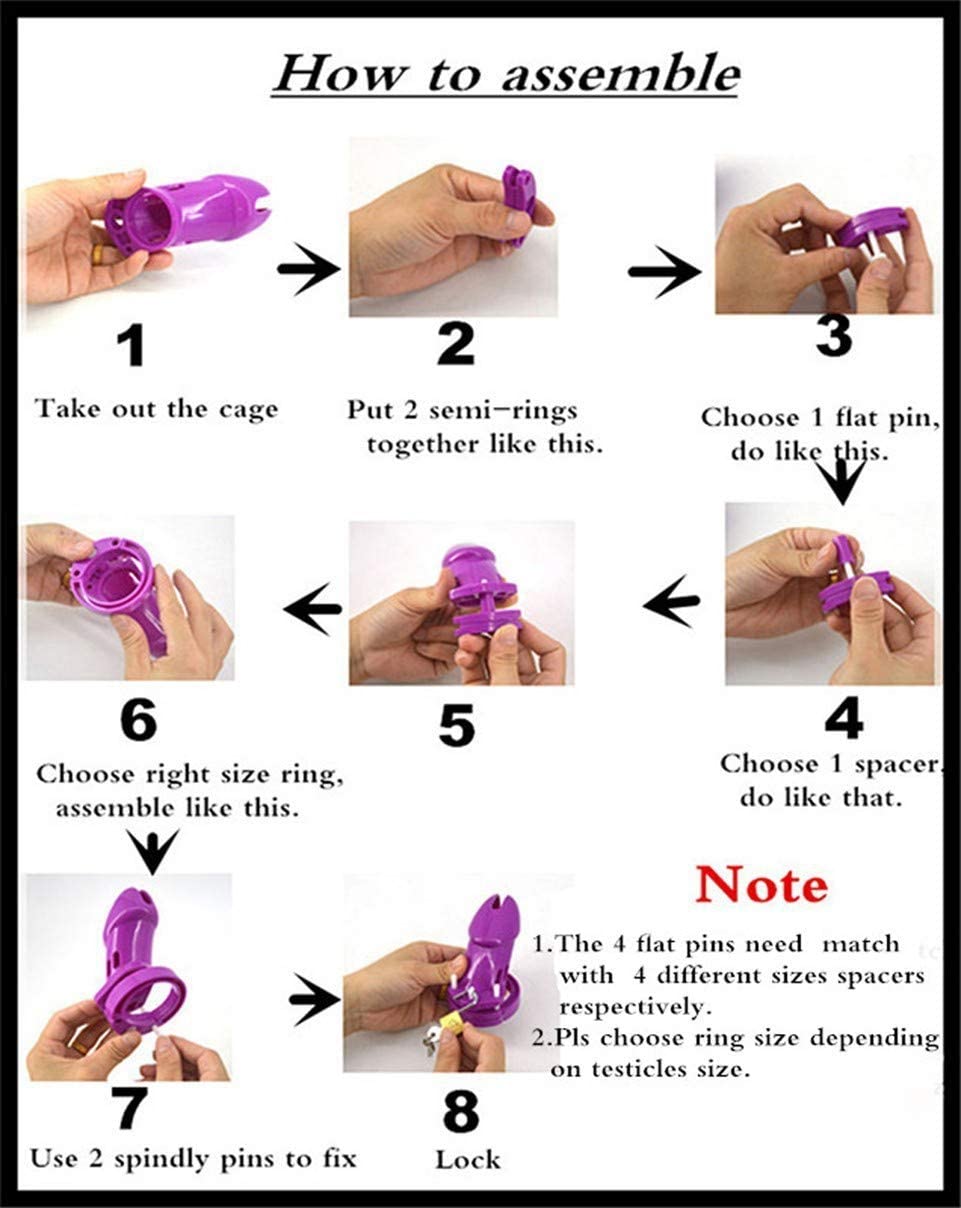 How to assemble

1
Take out the cage

2
Put 2 semi-rings together like this.

3
Choose 1 flat pin, do like this.

4
Choose 1 spacer, do like that.

5

6
Choose right size ring, assemble like this.

7
Use 2 spindly pins to fix

8
Lock

Note
1.The 4 flat pins need match with 4 different sizes spacers respectively.
2.Pls choose ring size depending on testicles size.