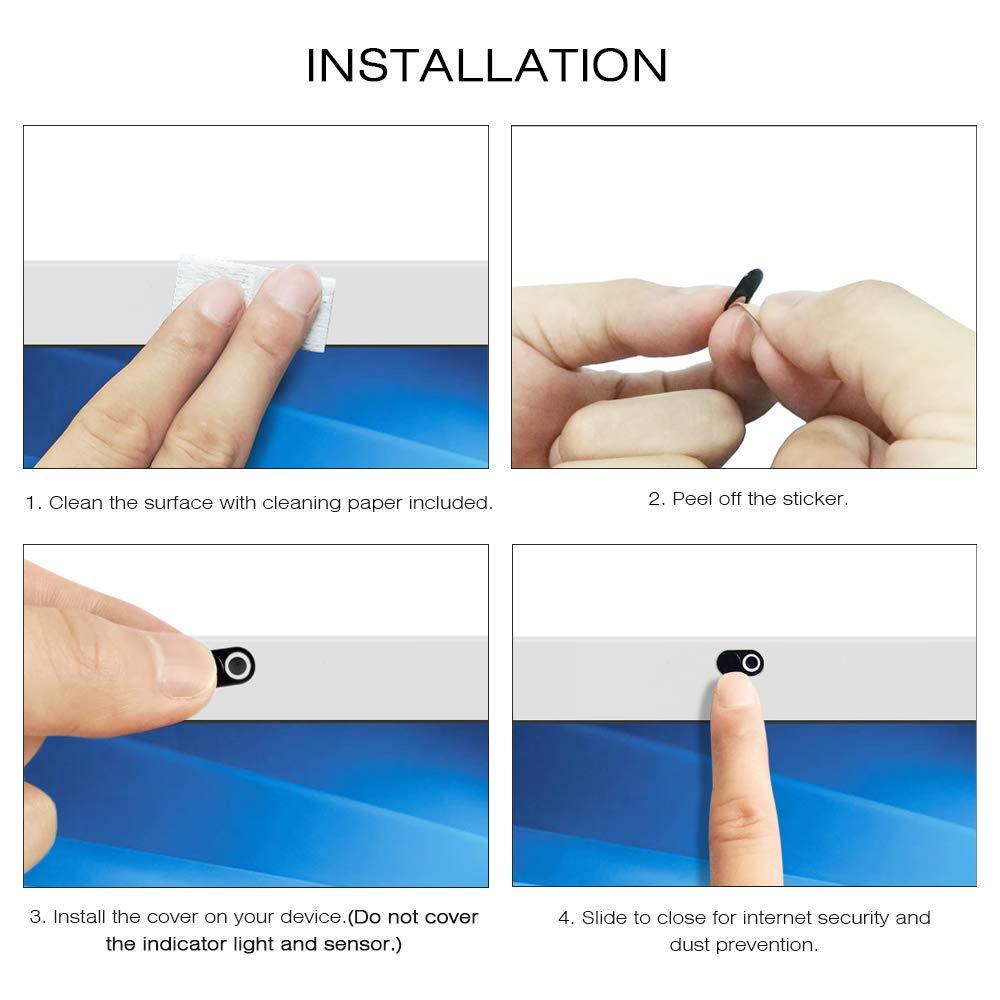 INSTALLATION

1. Clean the surface with cleaning paper included.

2. Peel off the sticker.

3. Install the cover on your device.(Do not cover the indicator light and sensor.)

4. Slide to close for internet security and dust prevention.