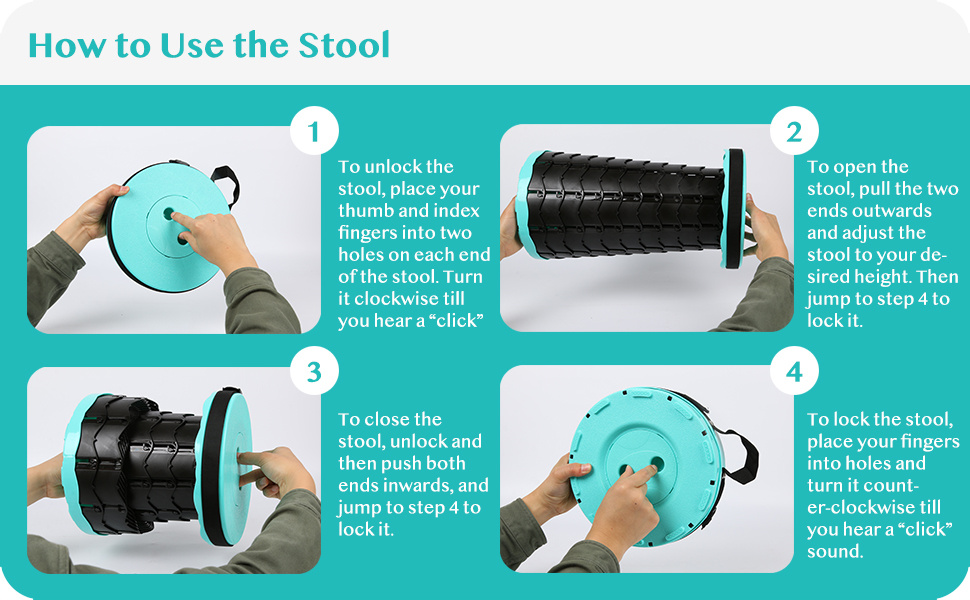 How to Use the Stool

1

To unlock the stool, place your thumb and index fingers into two holes on each end of the stool. Turn it clockwise till you hear a “click”

2

To open the stool, pull the two ends outwards and adjust the stool to your desired height. Then jump to step 4 to lock it.

3

To close the stool, unlock and then push both ends inwards, and jump to step 4 to lock it.

4

To lock the stool, place your fingers into holes and turn it counter-clockwise till you hear a “click” sound.