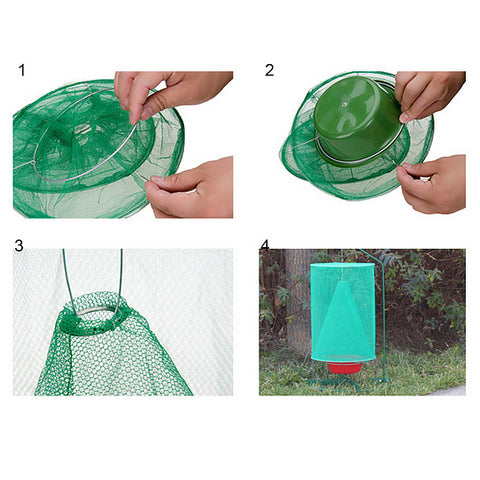 1

2

3

4