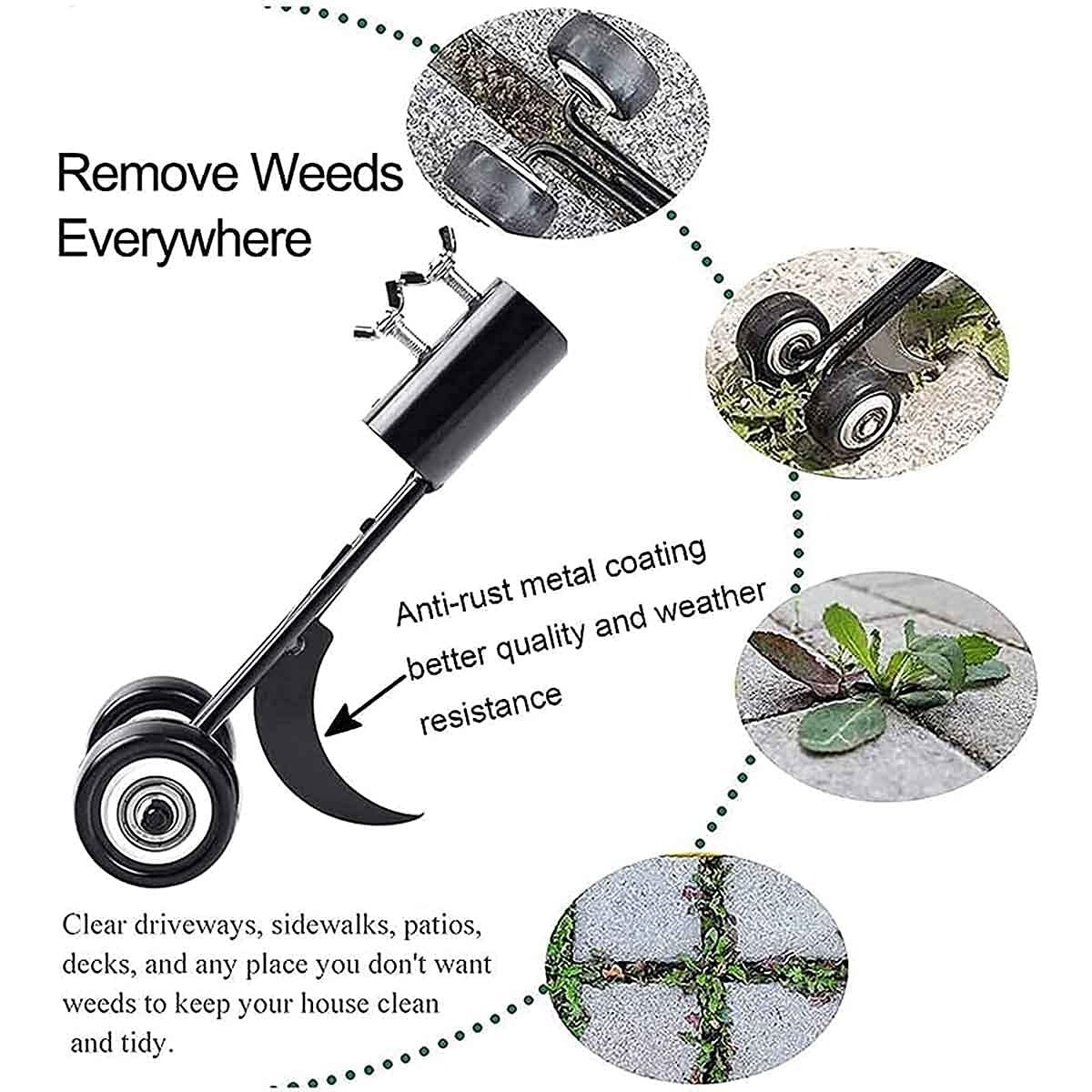 Remove Weeds Everywhere

Anti-rust metal coating better quality and weather resistance

Clear driveways, sidewalks, patios, decks, and any place you don't want weeds to keep your house clean and tidy.