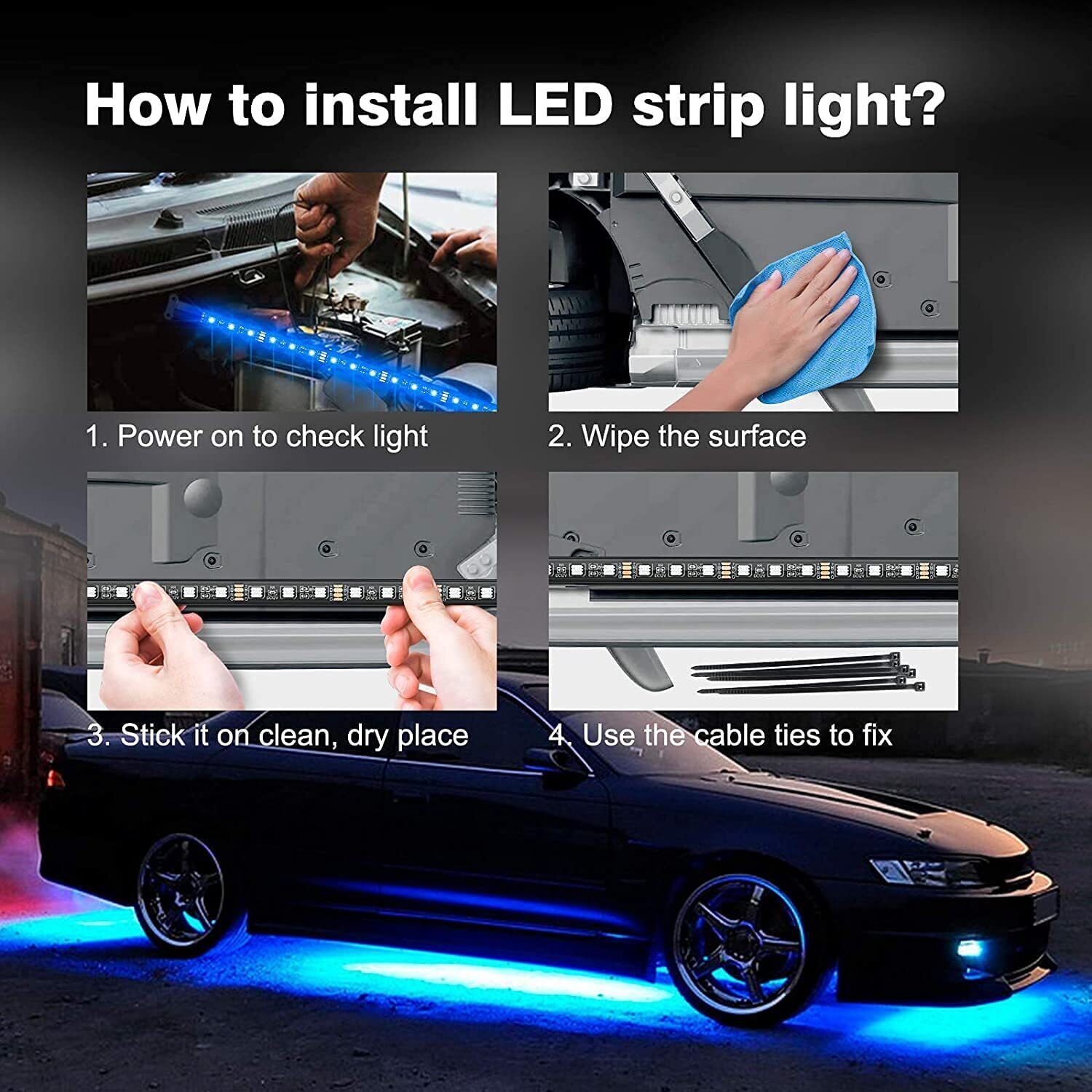 How to install LED strip light?

1. Power on to check light

2. Wipe the surface

3. Stick it on clean, dry place

4. Use the cable ties to fix